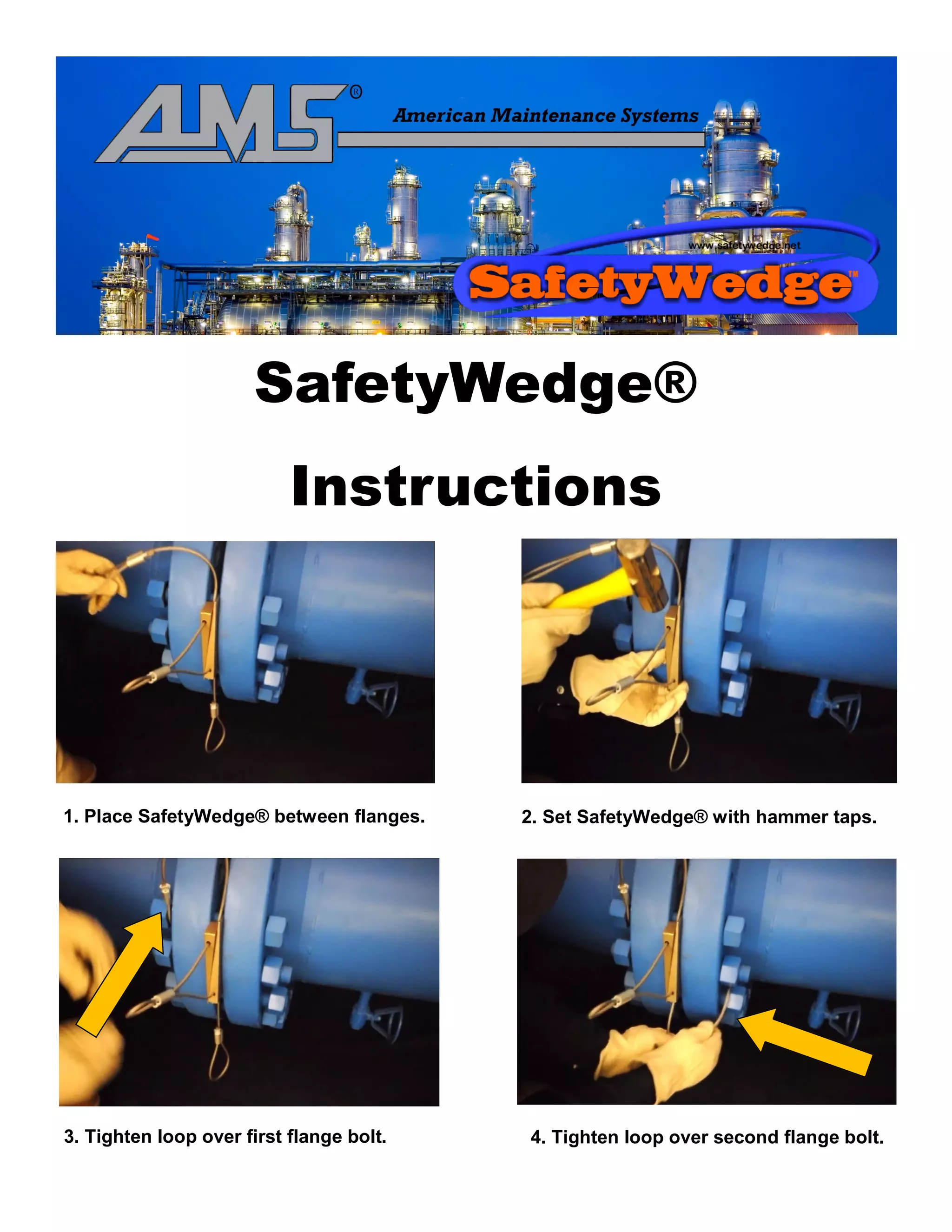 AMS®

American Maintenance Systems

www.safetywedge.net

SafetyWedge™

SafetyWedge®

Instructions

1. Place SafetyWedge® between flanges.

2. Set SafetyWedge® with hammer taps.

3. Tighten loop over first flange bolt.

4. Tighten loop over second flange bolt.