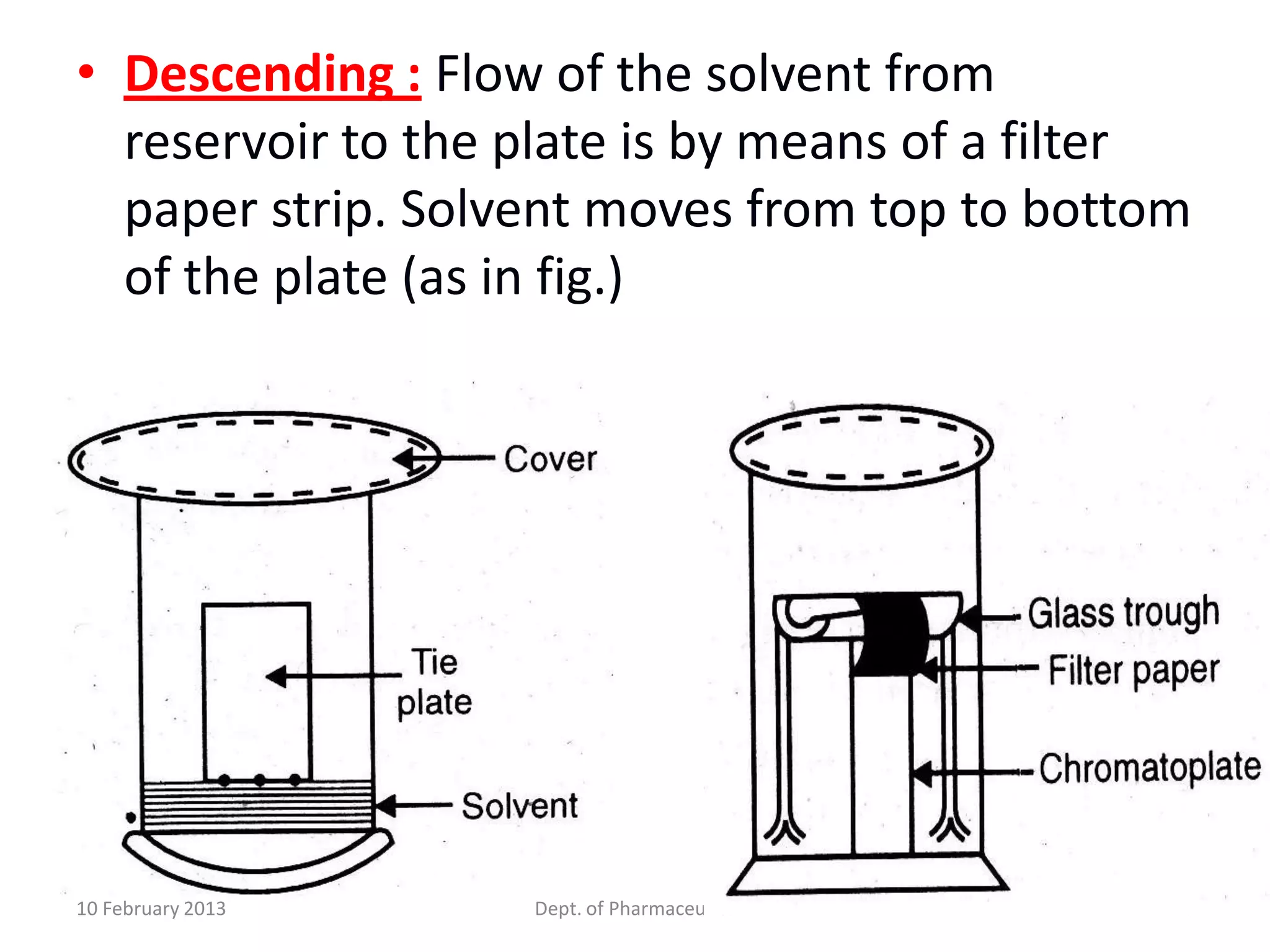 • Descending : Flow of the solvent from reservoir to the plate is by means of a filter paper strip. Solvent moves from top to bottom of the plate (as in fig.)

Cover

Tie plate

Solvent

Glass trough

Filter paper

Chromatoplate

10 February 2013

Dept. of Pharmaceu