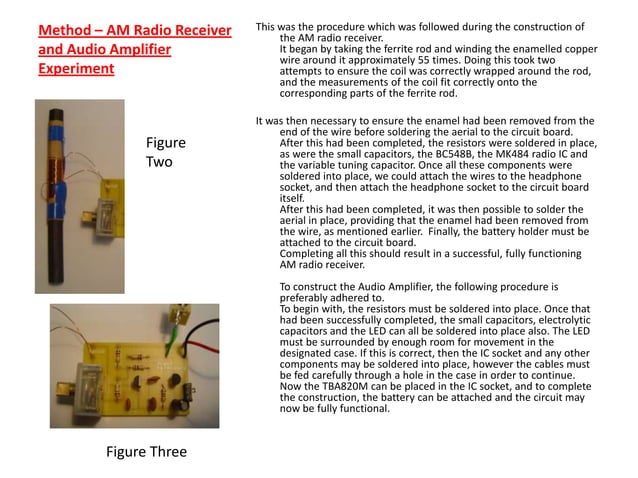 Method – AM Radio Receiver and Audio Amplifier Experiment

Figure Two

Figure Three

This was the procedure which was followed during the construction of the AM radio receiver.
It began by taking the ferrite rod and winding the enamelled copper wire around it approximately 55 times. Doing this took two attempts to ensure the coil was correctly wrapped around the rod, and the measurements of the coil fit correctly onto the corresponding parts of the ferrite rod.

It was then necessary to ensure the enamel had been removed from the end of the wire before soldering the aerial to the circuit board.
After this had been completed, the resistors were soldered in place, as were the small capacitors, the BC548B, the MK484 radio IC and the variable tuning capacitor. Once all these components were soldered into place, we could attach the wires to the headphone socket, and then attach the headphone socket to the circuit board itself.
After this had been completed, it was then possible to solder the aerial in place, providing that the enamel had been removed from the wire, as mentioned earlier. Finally, the battery holder must be attached to the circuit board.
Completing all this should result in a successful, fully functioning AM radio receiver.

To construct the Audio Amplifier, the following procedure is preferably adhered to.
To begin with, the resistors must be soldered into place. Once that had been successfully completed, the small capacitors, electrolytic capacitors and the LED can all be soldered into place also. The LED must be surrounded by enough room for movement in the designated case. If this is correct, then the IC socket and any other components may be soldered into place, however the cables must be fed carefully through a hole in the case in order to continue.
Now the TBA820M can be placed in the IC socket, and to complete the construction, the battery can be attached and the circuit may now be fully functional.