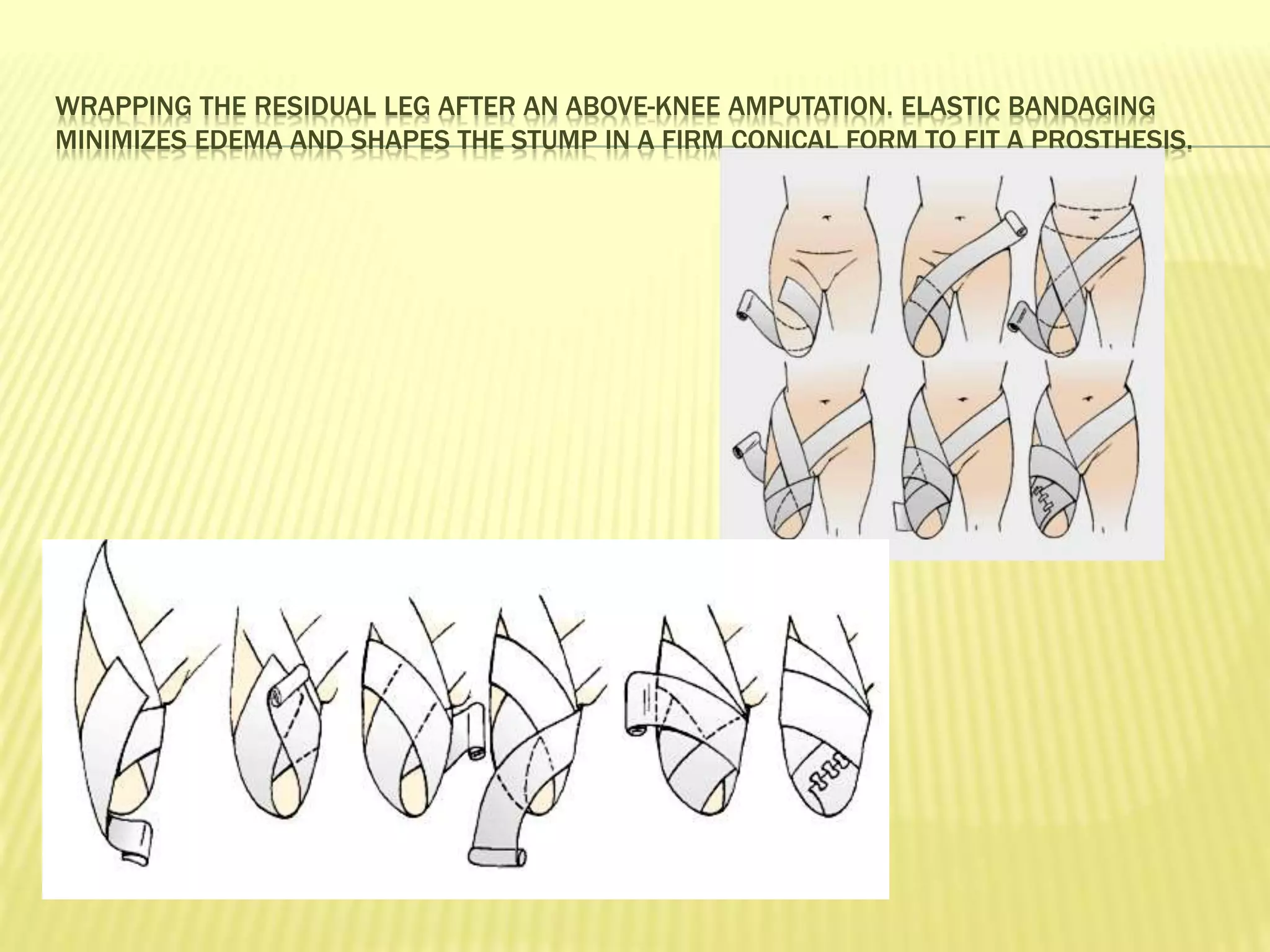 WRAPPING THE RESIDUAL LEG AFTER AN ABOVE-KNEE AMPUTATION. ELASTIC BANDAGING MINIMIZES EDEMA AND SHAPES THE STUMP IN A FIRM CONICAL FORM TO FIT A PROSTHESIS.