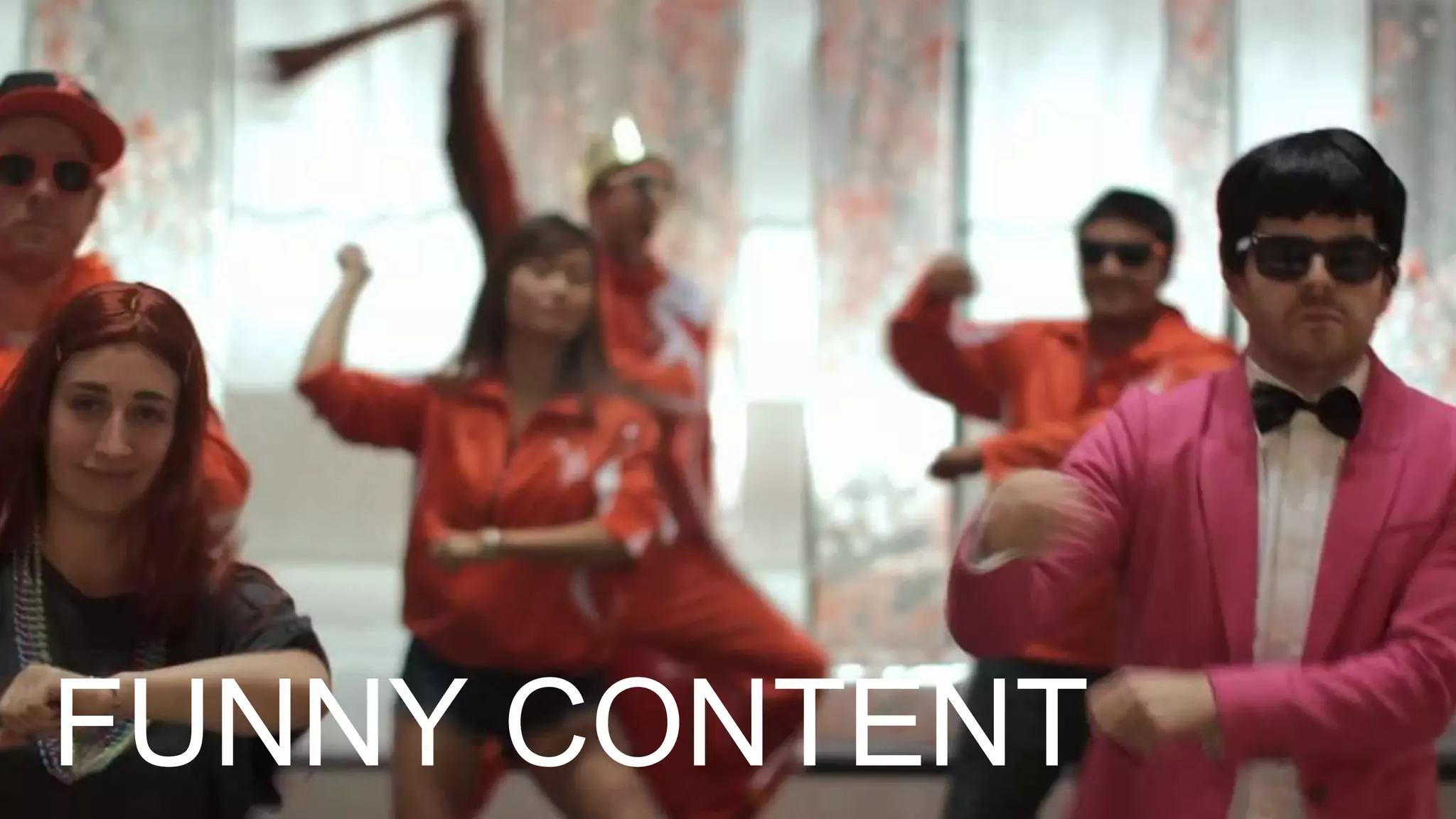 FUNNY CONTENT