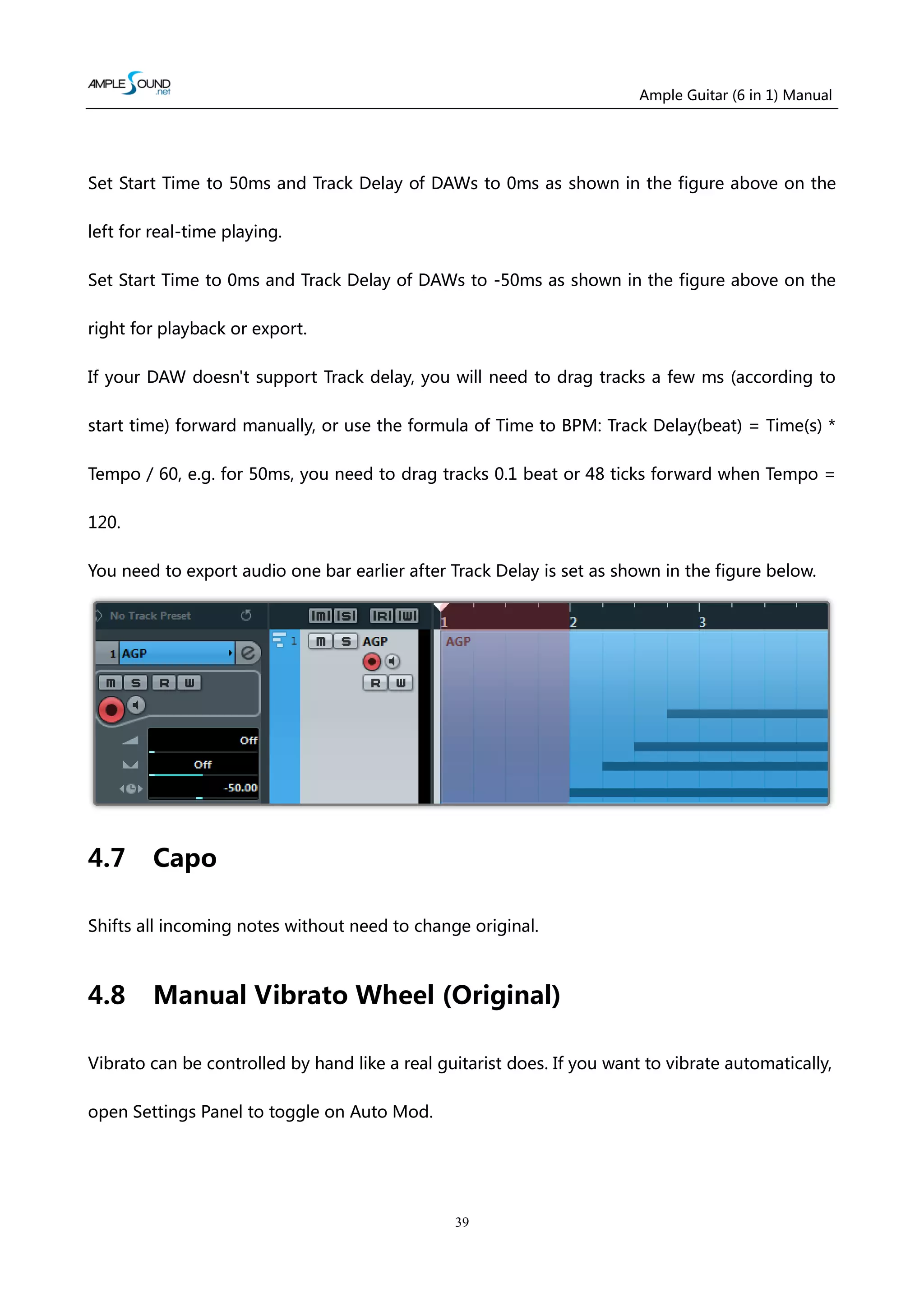 AMPLE SOUND .net

Ample Guitar (6 in 1) Manual

Set Start Time to 50ms and Track Delay of DAWs to 0ms as shown in the figure above on the left for real-time playing.

Set Start Time to 0ms and Track Delay of DAWs to -50ms as shown in the figure above on the right for playback or export.

If your DAW doesn't support Track delay, you will need to drag tracks a few ms (according to start time) forward manually, or use the formula of Time to BPM: Track Delay(beat) = Time(s) * Tempo / 60, e.g. for 50ms, you need to drag tracks 0.1 beat or 48 ticks forward when Tempo = 120.

You need to export audio one bar earlier after Track Delay is set as shown in the figure below.

No Track Preset
1 AGP
m S R W
Off
Off
-50.00
m S R W
1
m S AGP
R W
1
2
3
AGP

4.7 Capo

Shifts all incoming notes without need to change original.

4.8 Manual Vibrato Wheel (Original)

Vibrato can be controlled by hand like a real guitarist does. If you want to vibrate automatically, open Settings Panel to toggle on Auto Mod.

39