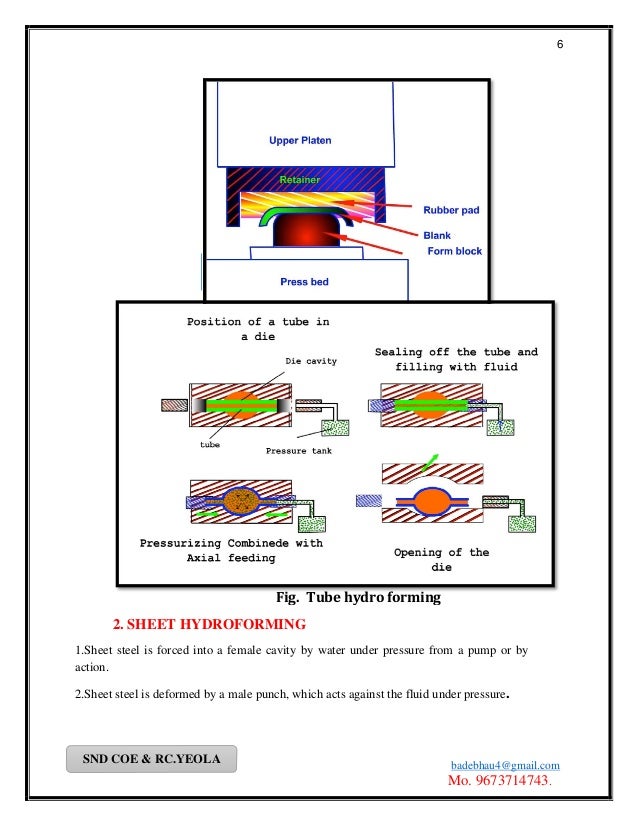 6

Upper Platen

Retainer

Rubber pad

Blank

Form block

Press bed

Position of a tube in a die

Die cavity

tube

Pressure tank

Sealing off the tube and filling with fluid

Pressurizing Combinede with Axial feeding

Opening of the die

Fig. Tube hydro forming

2. SHEET HYDROFORMING

1.Sheet steel is forced into a female cavity by water under pressure from a pump or by action.

2.Sheet steel is deformed by a male punch, which acts against the fluid under pressure.

SND COE & RC.YEOLA

badebhau4@gmail.com
Mo. 9673714743.