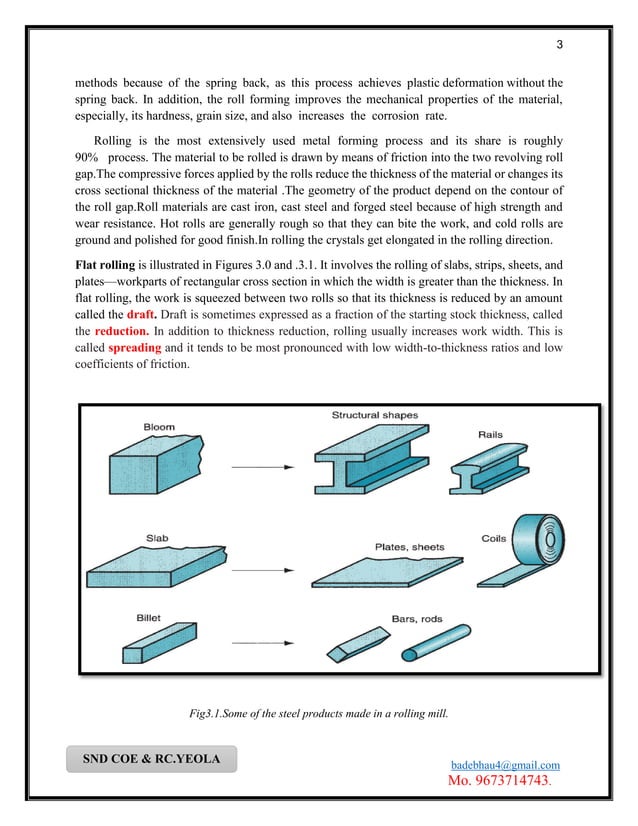 3

methods because of the spring back, as this process achieves plastic deformation without the spring back. In addition, the roll forming improves the mechanical properties of the material, especially, its hardness, grain size, and also increases the corrosion rate.

Rolling is the most extensively used metal forming process and its share is roughly 90% process. The material to be rolled is drawn by means of friction into the two revolving roll gap.The compressive forces applied by the rolls reduce the thickness of the material or changes its cross sectional thickness of the material .The geometry of the product depend on the contour of the roll gap.Roll materials are cast iron, cast steel and forged steel because of high strength and wear resistance. Hot rolls are generally rough so that they can bite the work, and cold rolls are ground and polished for good finish.In rolling the crystals get elongated in the rolling direction.

Flat rolling is illustrated in Figures 3.0 and .3.1. It involves the rolling of slabs, strips, sheets, and plates—workparts of rectangular cross section in which the width is greater than the thickness. In flat rolling, the work is squeezed between two rolls so that its thickness is reduced by an amount called the draft. Draft is sometimes expressed as a fraction of the starting stock thickness, called the reduction. In addition to thickness reduction, rolling usually increases work width. This is called spreading and it tends to be most pronounced with low width-to-thickness ratios and low coefficients of friction.

Bloom
Structural shapes
Rails
Slab
Plates, sheets
Coils
Billet
Bars, rods

Fig3.1.Some of the steel products made in a rolling mill.

SND COE & RC.YEOLA

badebhau4@gmail.com
Mo. 9673714743.