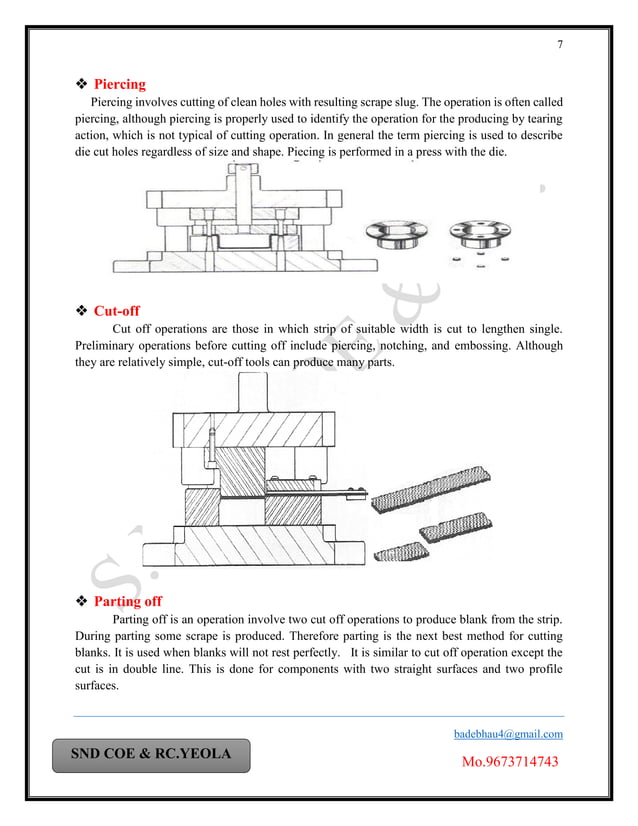 7

❖ Piercing

Piercing involves cutting of clean holes with resulting scrape slug. The operation is often called piercing, although piercing is properly used to identify the operation for the producing by tearing action, which is not typical of cutting operation. In general the term piercing is used to describe die cut holes regardless of size and shape. Piecing is performed in a press with the die.

❖ Cut-off

Cut off operations are those in which strip of suitable width is cut to lengthen single. Preliminary operations before cutting off include piercing, notching, and embossing. Although they are relatively simple, cut-off tools can produce many parts.

❖ Parting off

Parting off is an operation involve two cut off operations to produce blank from the strip. During parting some scrape is produced. Therefore parting is the next best method for cutting blanks. It is used when blanks will not rest perfectly. It is similar to cut off operation except the cut is in double line. This is done for components with two straight surfaces and two profile surfaces.

badebhau4@gmail.com

SND COE & RC.YEOLA

Mo.9673714743