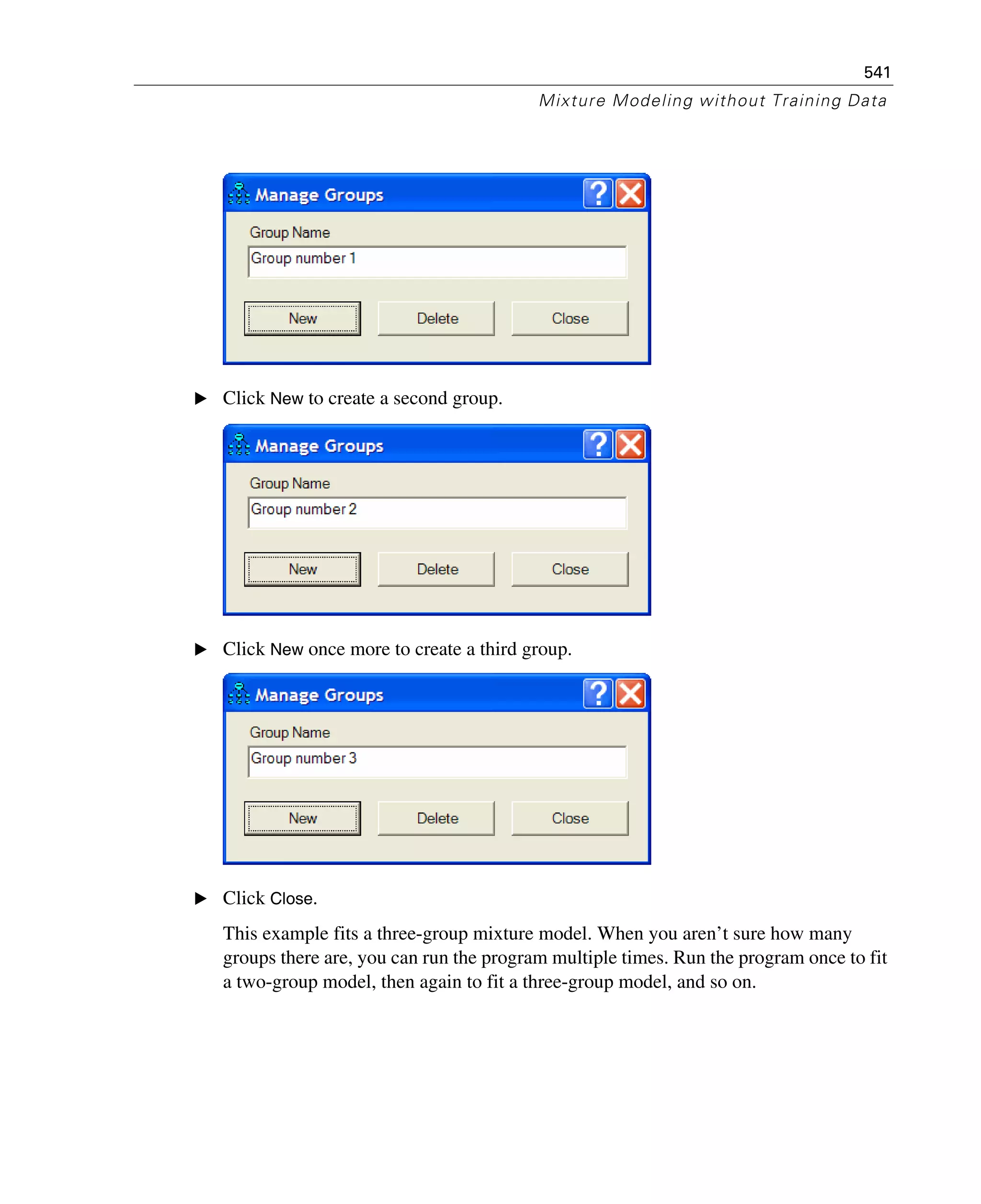 541

Mixture Modeling without Training Data

Manage Groups

Group Name

Group number 1

New Delete Close

▶ Click New to create a second group.

Manage Groups

Group Name

Group number 2

New Delete Close

▶ Click New once more to create a third group.

Manage Groups

Group Name

Group number 3

New Delete Close

▶ Click Close.

This example fits a three-group mixture model. When you aren't sure how many groups there are, you can run the program multiple times. Run the program once to fit a two-group model, then again to fit a three-group model, and so on.