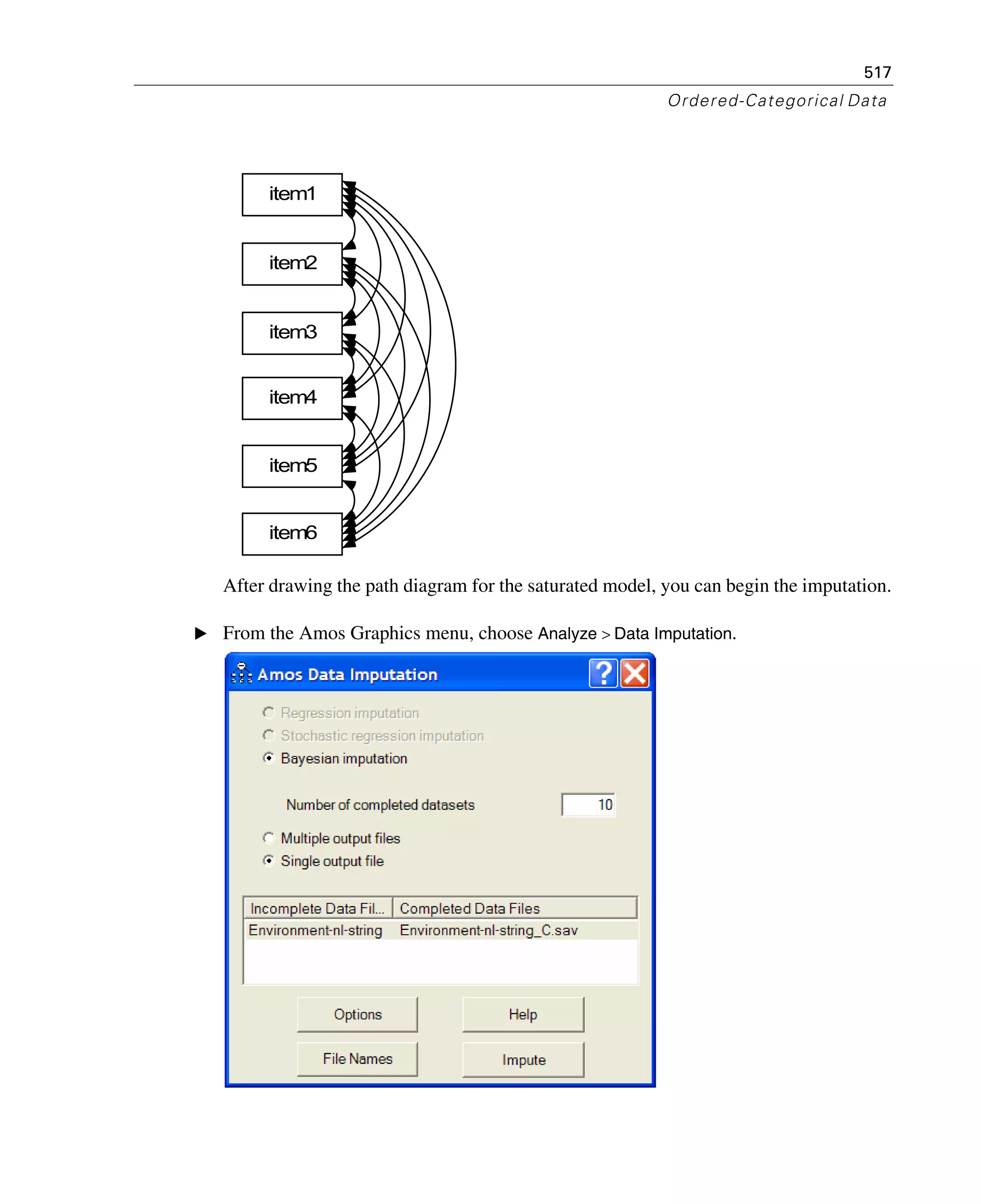 517

Ordered-Categorical Data

item1

item2

item3

item4

item5

item6

After drawing the path diagram for the saturated model, you can begin the imputation.

▶ From the Amos Graphics menu, choose Analyze > Data Imputation.

Amos Data Imputation

Regression imputation

Stochastic regression imputation

Bayesian imputation

Number of completed datasets 10

Multiple output files

Single output file

| Incomplete Data Fil... | Completed Data Files |
|---|---|
| Environment-nl-string | Environment-nl-string_C.sav |

Options

Help

File Names

Impute