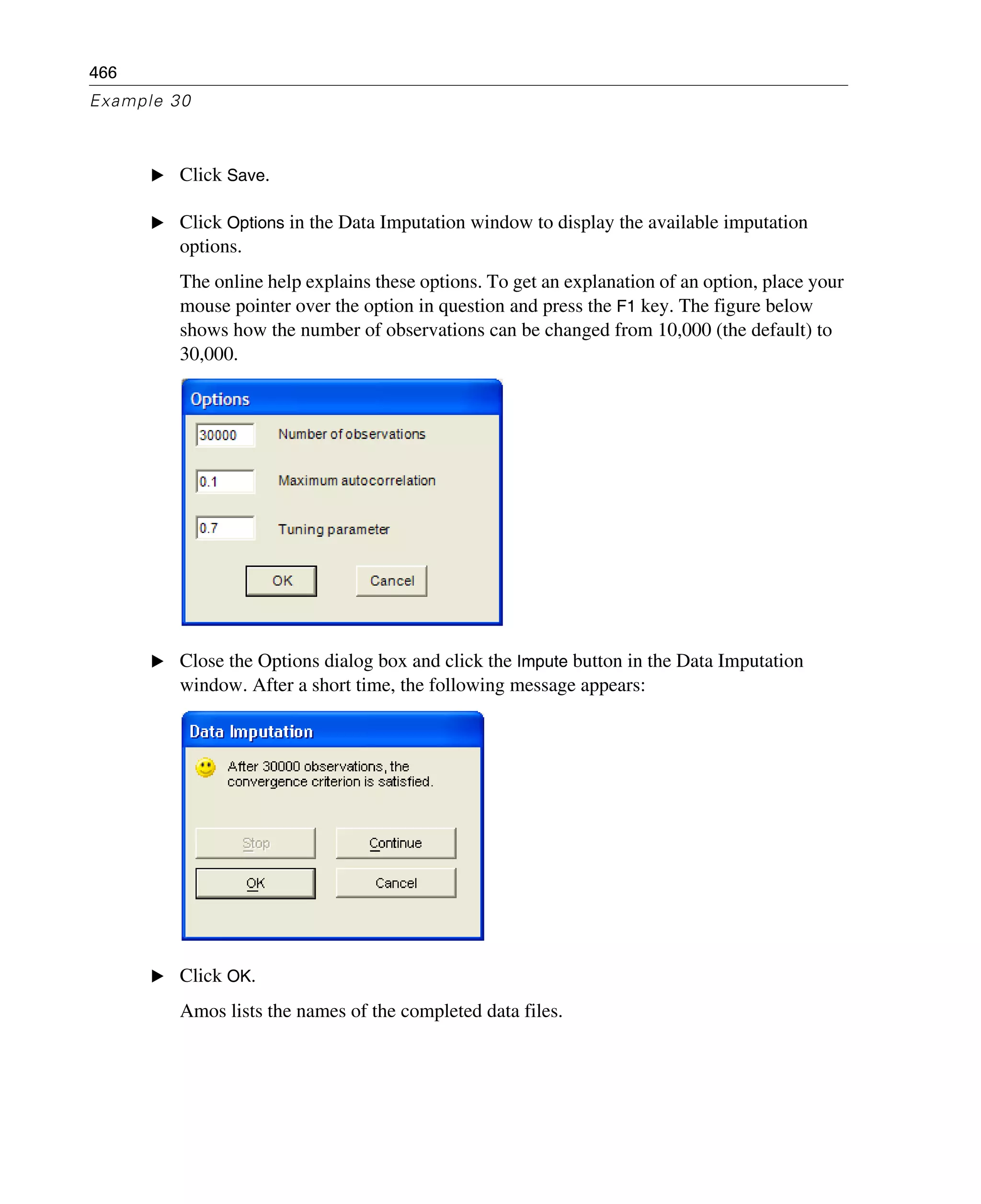 466

Example 30

▶ Click Save.

▶ Click Options in the Data Imputation window to display the available imputation options.

The online help explains these options. To get an explanation of an option, place your mouse pointer over the option in question and press the F1 key. The figure below shows how the number of observations can be changed from 10,000 (the default) to 30,000.

Options

30000 Number of observations

0.1 Maximum autocorrelation

0.7 Tuning parameter

OK Cancel

▶ Close the Options dialog box and click the Impute button in the Data Imputation window. After a short time, the following message appears:

Data Imputation

After 30000 observations, the convergence criterion is satisfied.

Stop Continue

OK Cancel

▶ Click OK.

Amos lists the names of the completed data files.