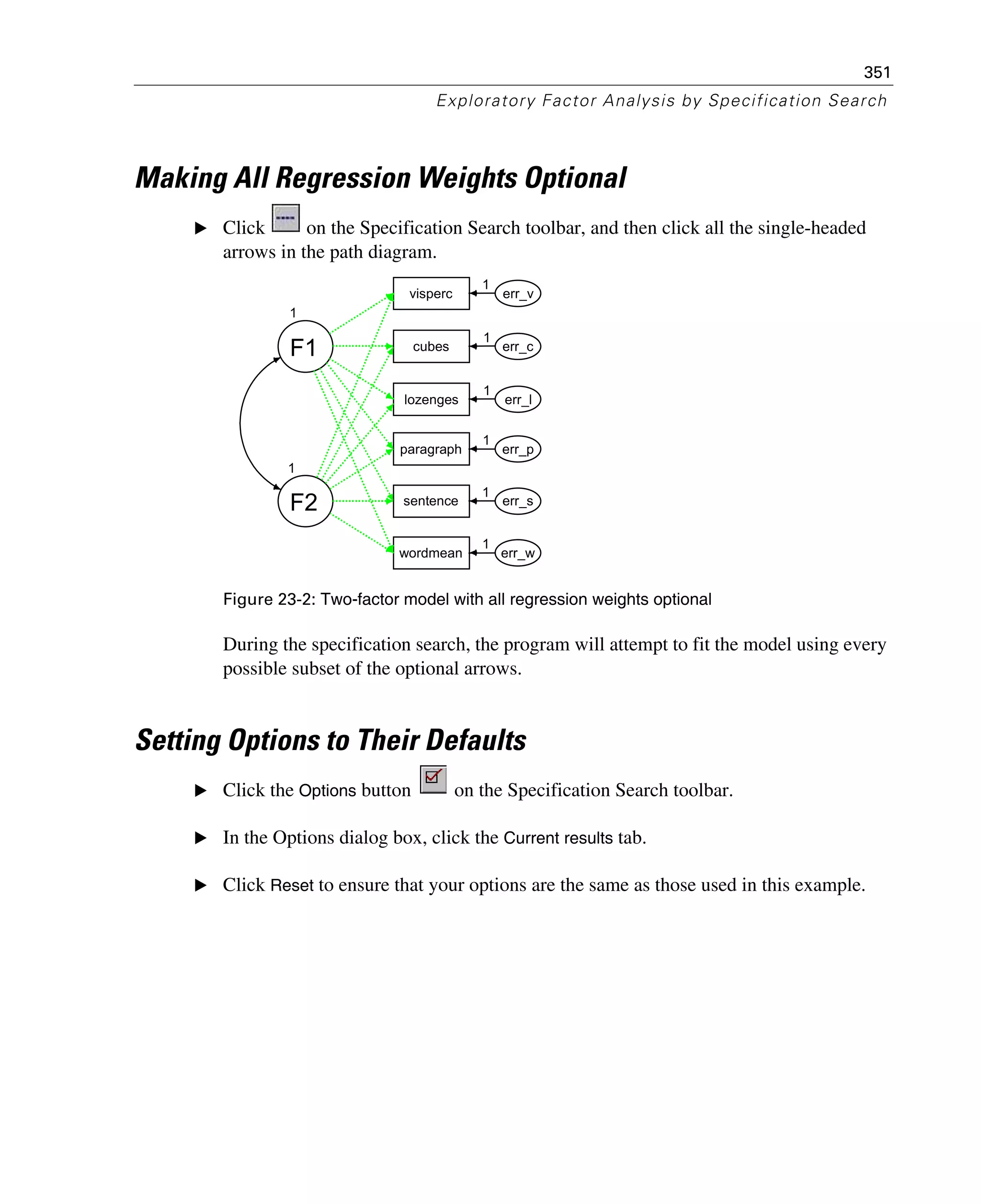 351

Exploratory Factor Analysis by Specification Search

Making All Regression Weights Optional

▶ Click on the Specification Search toolbar, and then click all the single-headed arrows in the path diagram.

1
F1
1
F2
visperc
cubes
lozenges
paragraph
sentence
wordmean
1
err_v
1
err_c
1
err_l
1
err_p
1
err_s
1
err_w

Figure 23-2: Two-factor model with all regression weights optional

During the specification search, the program will attempt to fit the model using every possible subset of the optional arrows.

Setting Options to Their Defaults

▶ Click the Options button on the Specification Search toolbar.

▶ In the Options dialog box, click the Current results tab.

▶ Click Reset to ensure that your options are the same as those used in this example.