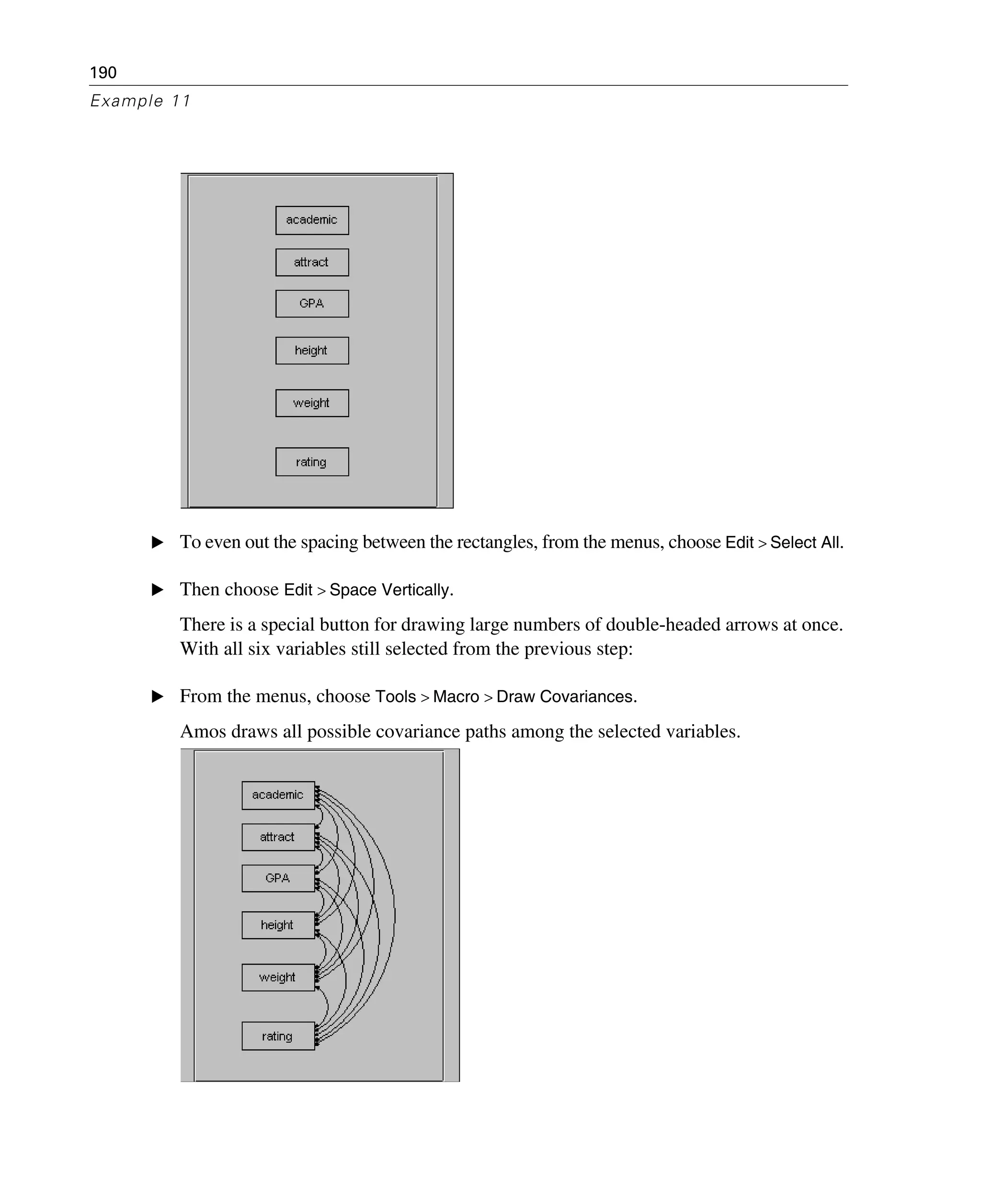 190

Example 11

academic

attract

GPA

height

weight

rating

▶ To even out the spacing between the rectangles, from the menus, choose Edit > Select All.

▶ Then choose Edit > Space Vertically.

There is a special button for drawing large numbers of double-headed arrows at once. With all six variables still selected from the previous step:

▶ From the menus, choose Tools > Macro > Draw Covariances.

Amos draws all possible covariance paths among the selected variables.

academic

attract

GPA

height

weight

rating