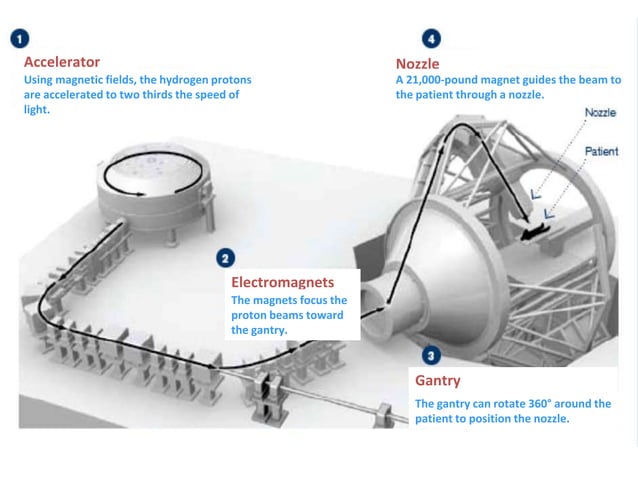 1

Accelerator
Using magnetic fields, the hydrogen protons are accelerated to two thirds the speed of light.

4

Nozzle
A 21,000-pound magnet guides the beam to the patient through a nozzle.

Nozzle

Patient

2

Electromagnets
The magnets focus the proton beams toward the gantry.

3

Gantry
The gantry can rotate 360° around the patient to position the nozzle.