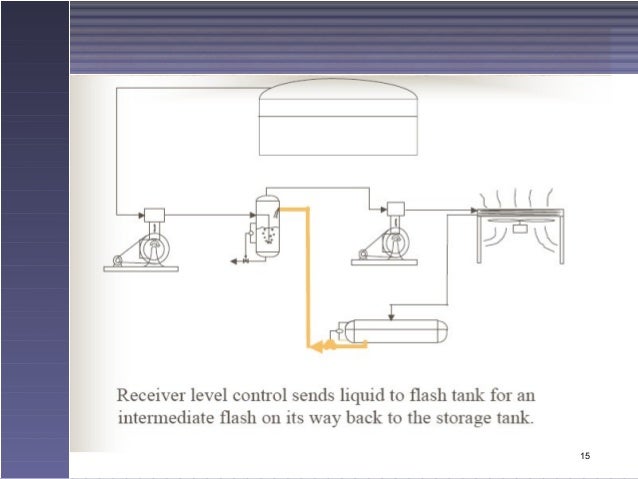 Receiver level control sends liquid to flash tank for an intermediate flash on its way back to the storage tank.

15