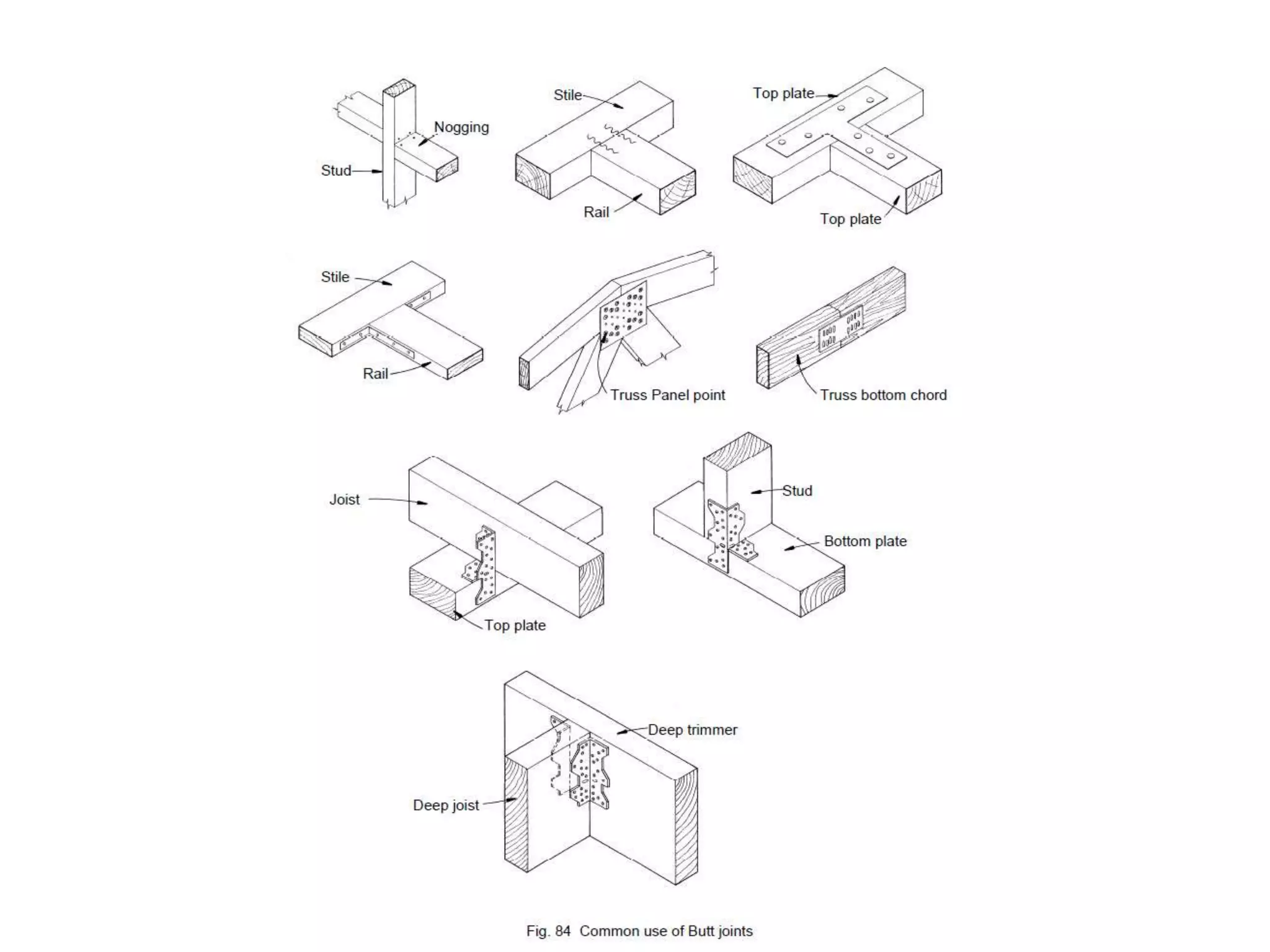 Nogging

Stud

Stile

Rail

Top plate

Top plate

Stile

Rail

Truss Panel point

Truss bottom chord

Joist

Top plate

Stud

Bottom plate

Deep trimmer

Deep joist

Fig. 84 Common use of Butt joints