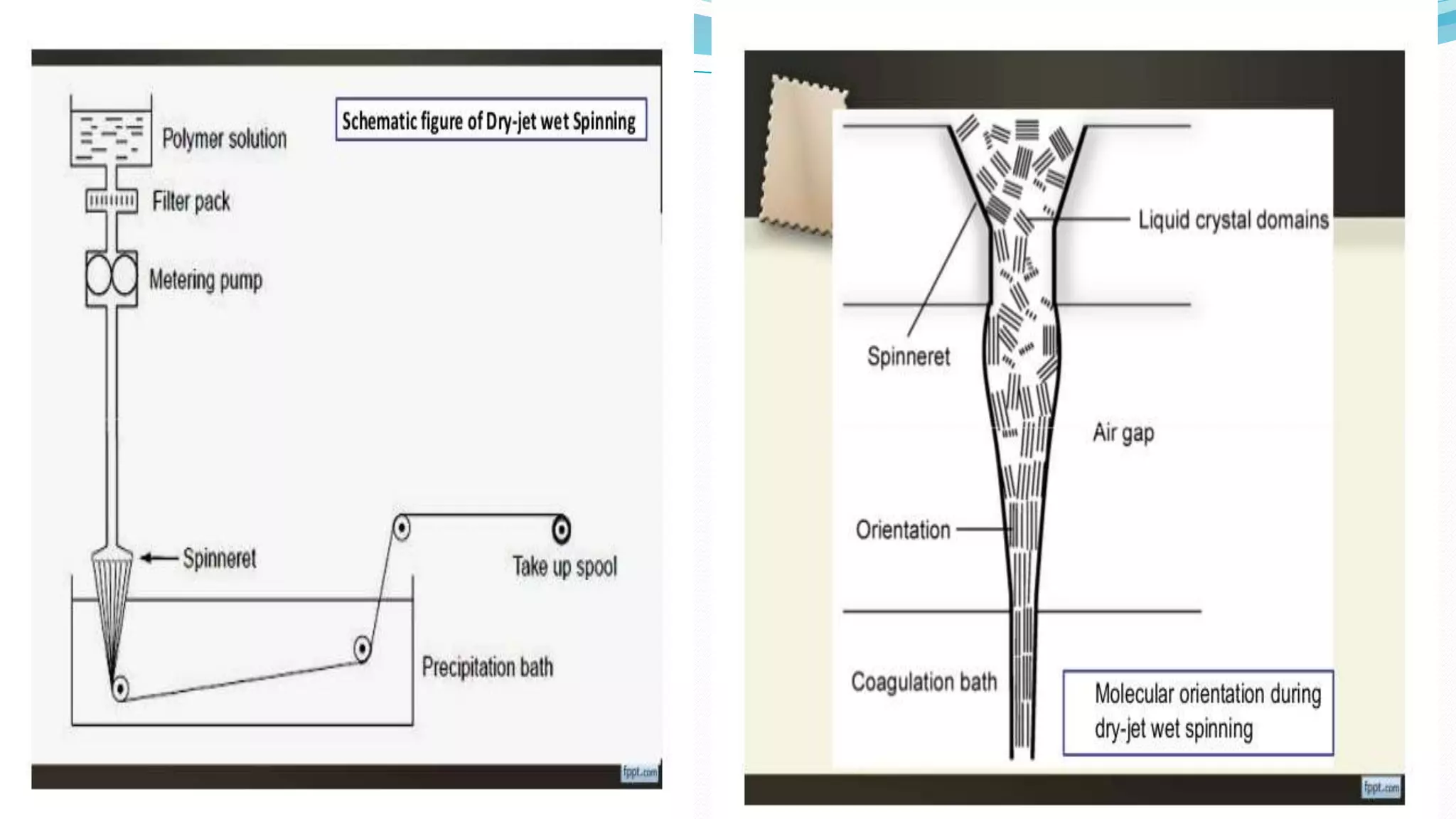 Schematic figure of Dry-jet wet Spinning

Polymer solution

Filter pack

Metering pump

Spinneret

Take up spool

Precipitation bath

fppt.com

Liquid crystal domains

Spinneret

Air gap

Orientation

Coagulation bath

Molecular orientation during dry-jet wet spinning

fppt.com