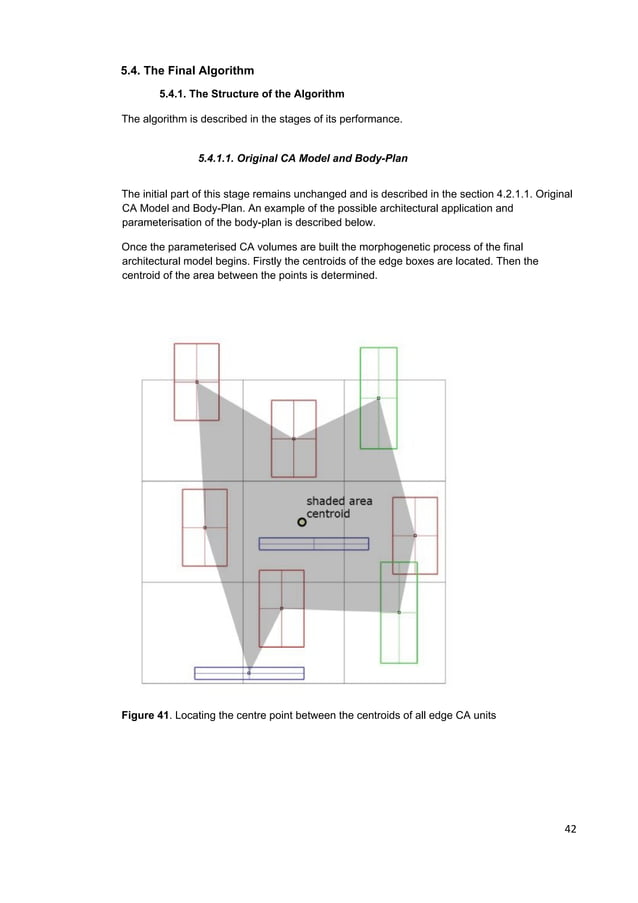 5.4. The Final Algorithm

5.4.1. The Structure of the Algorithm

The algorithm is described in the stages of its performance.

5.4.1.1. Original CA Model and Body-Plan

The initial part of this stage remains unchanged and is described in the section 4.2.1.1. Original CA Model and Body-Plan. An example of the possible architectural application and parameterisation of the body-plan is described below.

Once the parameterised CA volumes are built the morphogenetic process of the final architectural model begins. Firstly the centroids of the edge boxes are located. Then the centroid of the area between the points is determined.

shaded area centroid

Figure 41. Locating the centre point between the centroids of all edge CA units

42