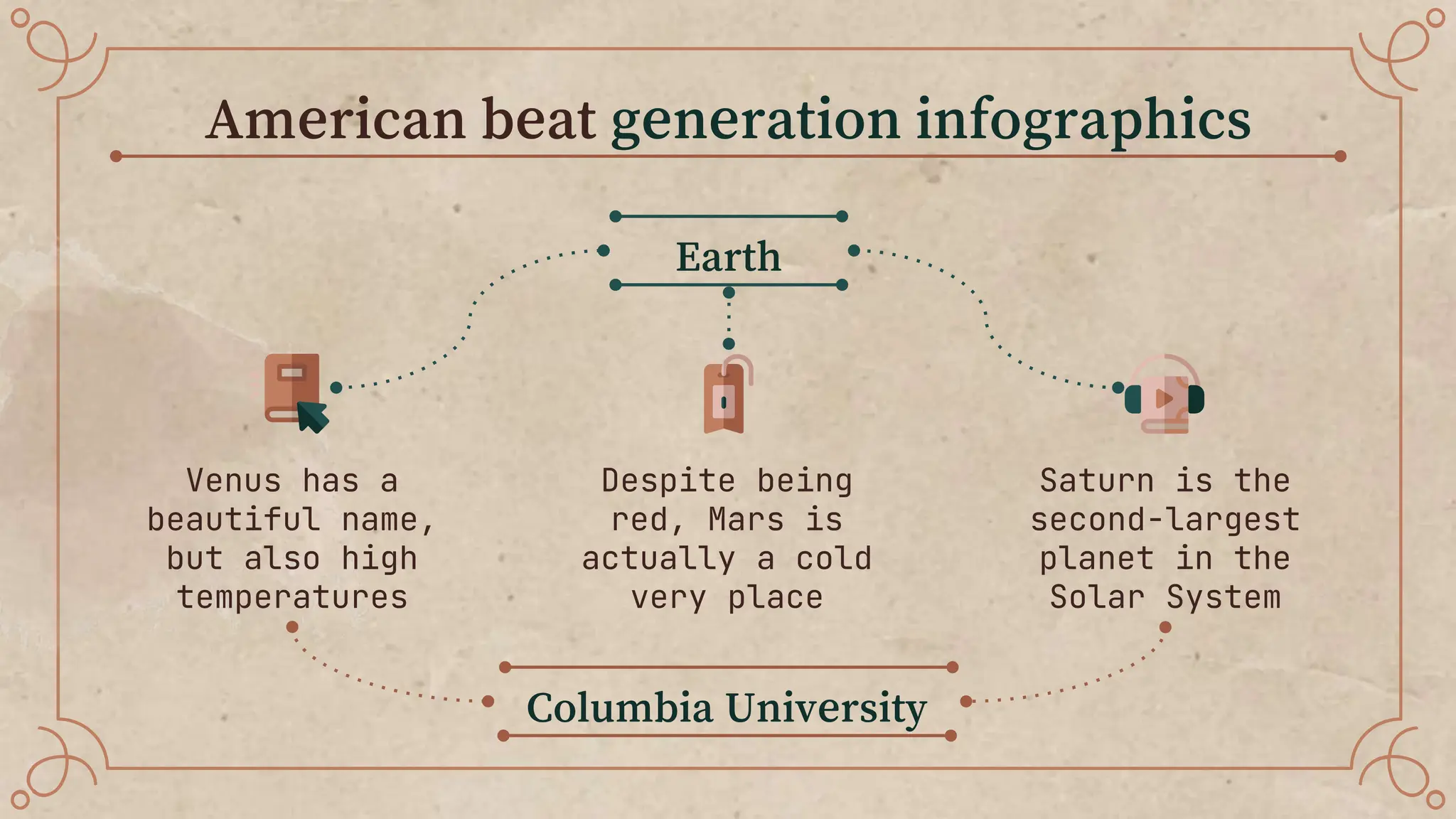 American beat generation infographics

Earth

Venus has a beautiful name, but also high temperatures

Despite being red, Mars is actually a cold very place

Saturn is the second-largest planet in the Solar System

Columbia University