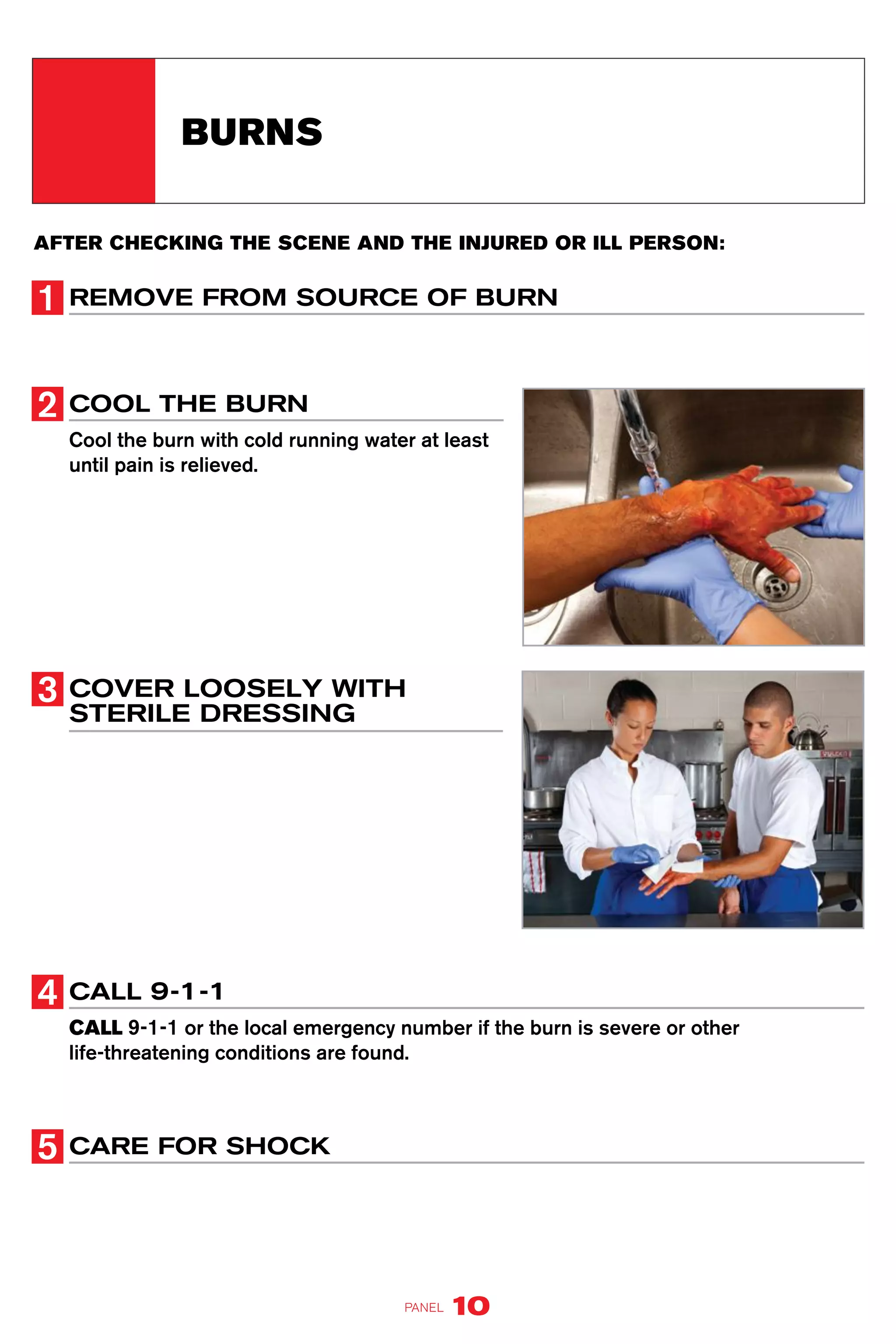 BURNS

AFTER CHECKING THE SCENE AND THE INJURED OR ILL PERSON:

1 REMOVE FROM SOURCE OF BURN

2 COOL THE BURN

Cool the burn with cold running water at least until pain is relieved.

3 COVER LOOSELY WITH STERILE DRESSING

4 CALL 9-1-1

CALL 9-1-1 or the local emergency number if the burn is severe or other life-threatening conditions are found.

5 CARE FOR SHOCK

PANEL 10