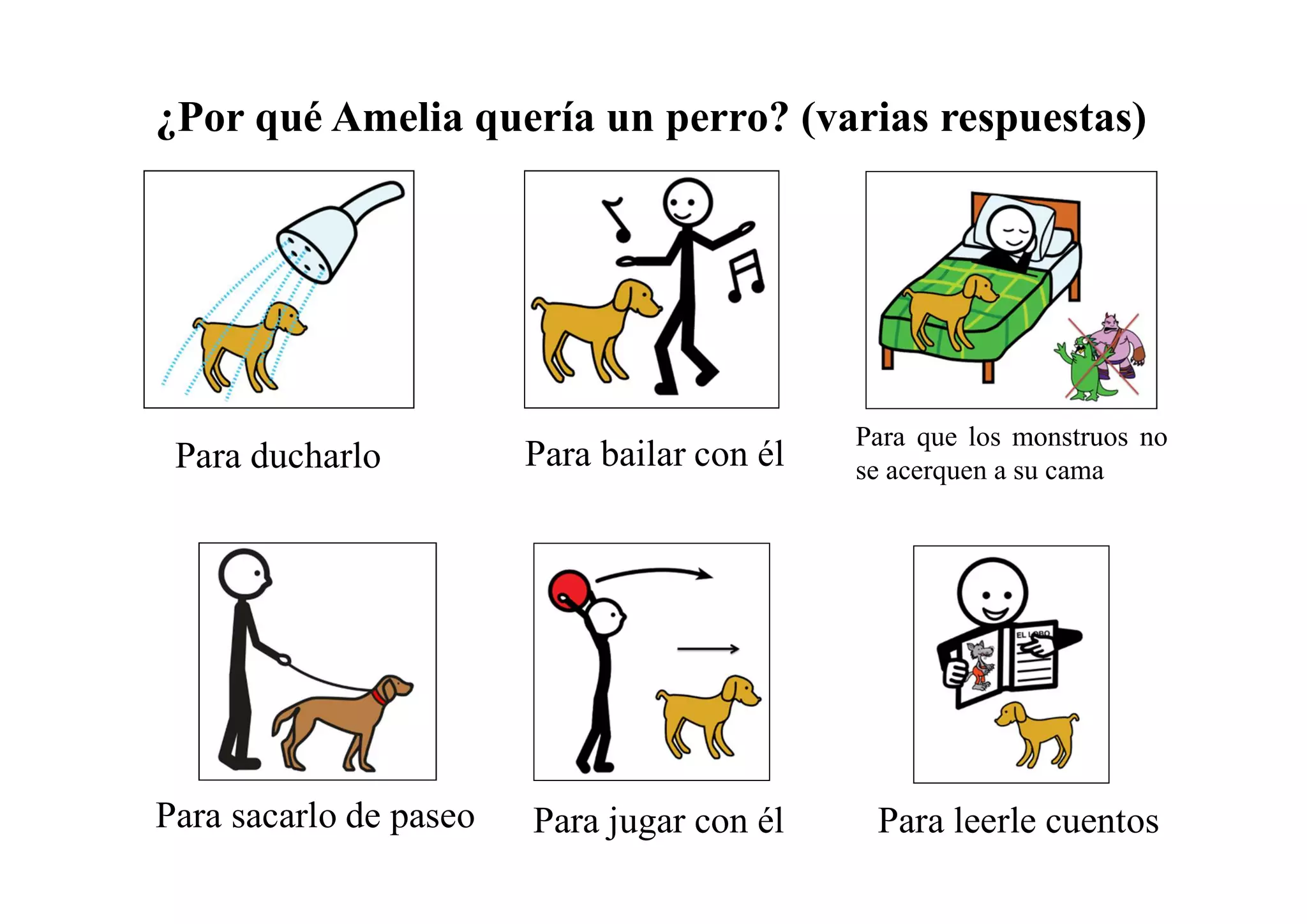 ¿Por qué Amelia quería un perro? (varias respuestas)

Para ducharlo

Para bailar con él

Para que los monstruos no se acerquen a su cama

Para sacarlo de paseo

Para jugar con él

EL LOBO

Para leerle cuentos