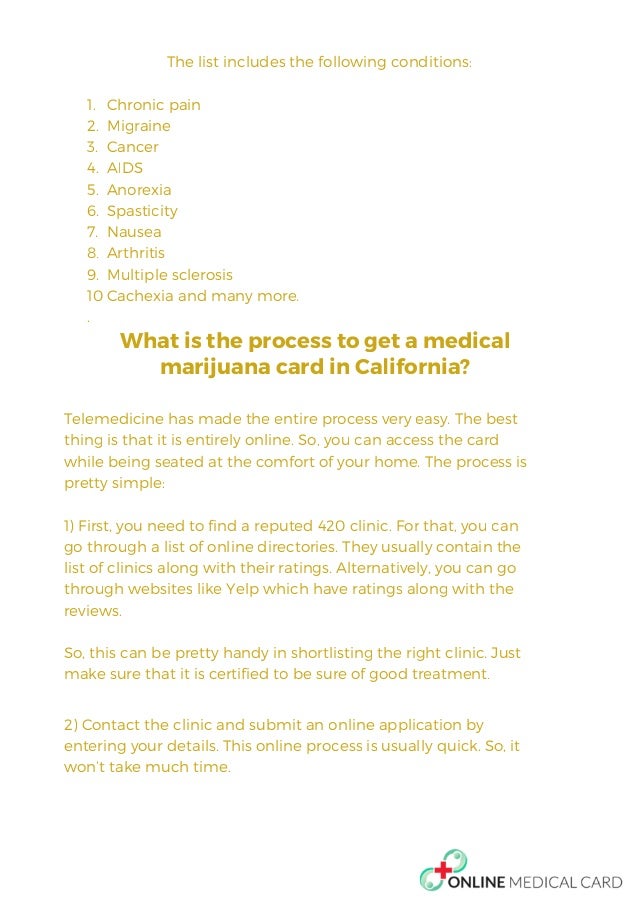 The list includes the following conditions:

1. Chronic pain
2. Migraine
3. Cancer
4. AIDS
5. Anorexia
6. Spasticity
7. Nausea
8. Arthritis
9. Multiple sclerosis
10 Cachexia and many more.
.

What is the process to get a medical marijuana card in California?

Telemedicine has made the entire process very easy. The best thing is that it is entirely online. So, you can access the card while being seated at the comfort of your home. The process is pretty simple:

1) First, you need to find a reputed 420 clinic. For that, you can go through a list of online directories. They usually contain the list of clinics along with their ratings. Alternatively, you can go through websites like Yelp which have ratings along with the reviews.

So, this can be pretty handy in shortlisting the right clinic. Just make sure that it is certified to be sure of good treatment.

2) Contact the clinic and submit an online application by entering your details. This online process is usually quick. So, it won't take much time.

ONLINE MEDICAL CARD