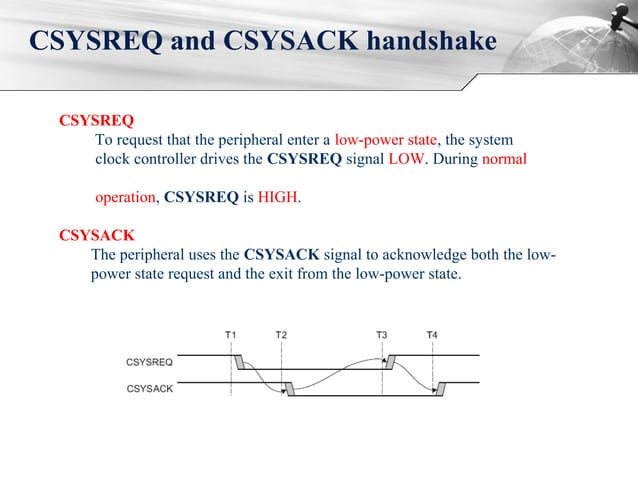 CSYSREQ and CSYSACK handshake

CSYSREQ

To request that the peripheral enter a low-power state, the system clock controller drives the CSYSREQ signal LOW. During normal

operation, CSYSREQ is HIGH.

CSYSACK

The peripheral uses the CSYSACK signal to acknowledge both the low-power state request and the exit from the low-power state.

T1 T2 T3 T4

CSYSREQ

CSYSACK