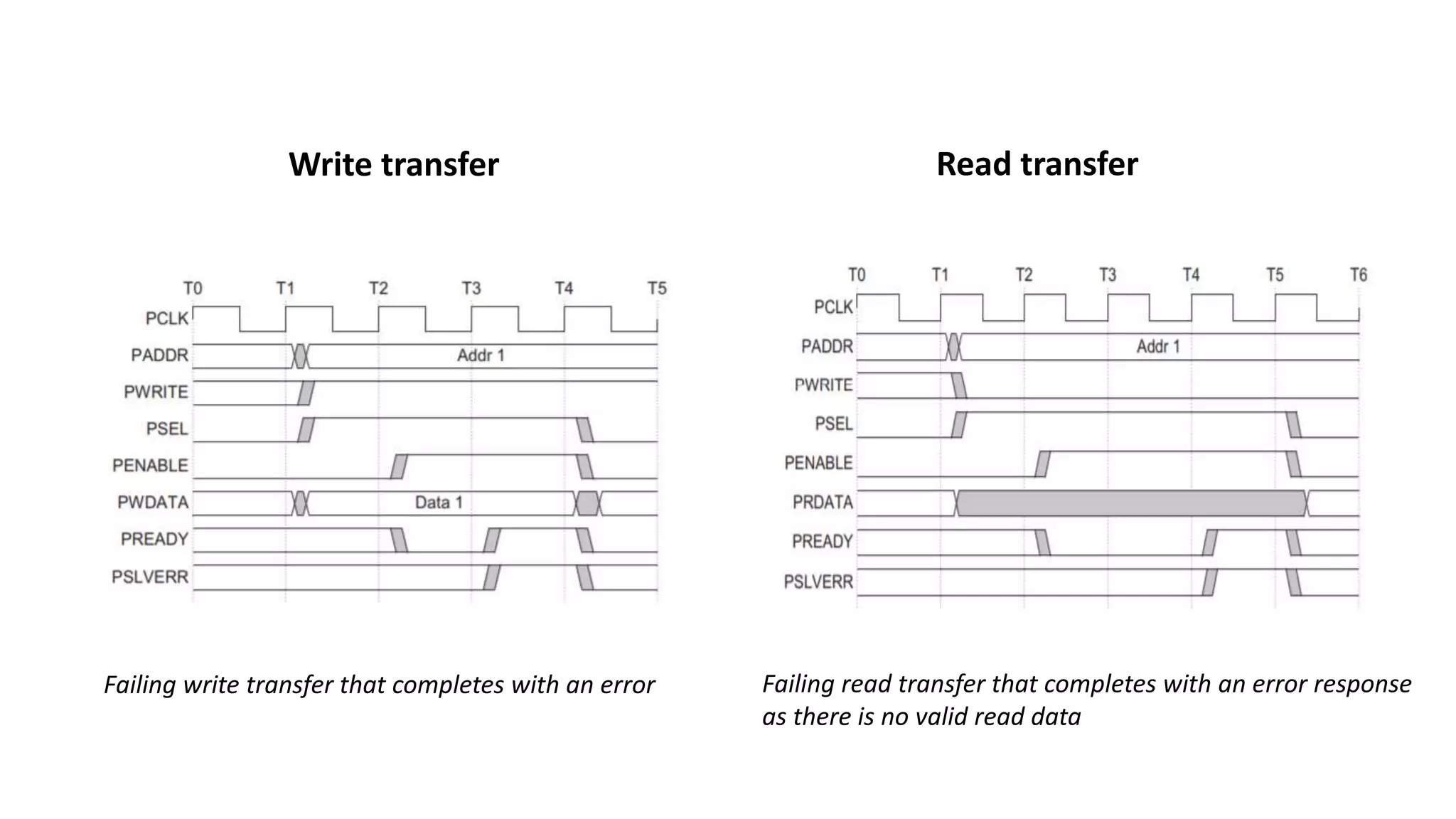 Write transfer

T0 T1 T2 T3 T4 T5

PCLK

PADDR

Addr 1

PWRITE

PSEL

PENABLE

PWDATA

Data 1

PREADY

PSLVERR

Failing write transfer that completes with an error

Read transfer

T0 T1 T2 T3 T4 T5 T6

PCLK

PADDR

Addr 1

PWRITE

PSEL

PENABLE

PRDATA

PREADY

PSLVERR

Failing read transfer that completes with an error response as there is no valid read data