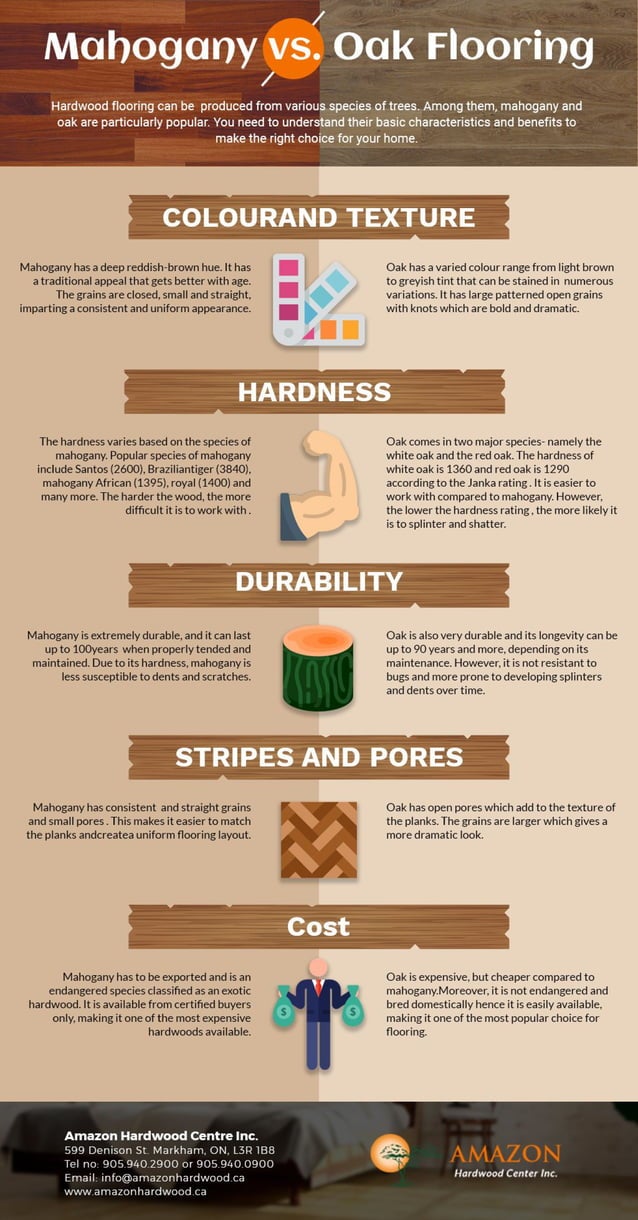 Mahogany vs. Oak Flooring

Hardwood flooring can be produced from various species of trees. Among them, mahogany and oak are particularly popular. You need to understand their basic characteristics and benefits to make the right choice for your home.

COLOURAND TEXTURE

Mahogany has a deep reddish-brown hue. It has a traditional appeal that gets better with age. The grains are closed, small and straight, imparting a consistent and uniform appearance.

Oak has a varied colour range from light brown to greyish tint that can be stained in numerous variations. It has large patterned open grains with knots which are bold and dramatic.

HARDNESS

The hardness varies based on the species of mahogany. Popular species of mahogany include Santos (2600), Braziliantiger (3840), mahogany African (1395), royal (1400) and many more. The harder the wood, the more difficult it is to work with .

Oak comes in two major species- namely the white oak and the red oak. The hardness of white oak is 1360 and red oak is 1290 according to the Janka rating . It is easier to work with compared to mahogany. However, the lower the hardness rating , the more likely it is to splinter and shatter.

DURABILITY

Mahogany is extremely durable, and it can last up to 100years when properly tended and maintained. Due to its hardness, mahogany is less susceptible to dents and scratches.

Oak is also very durable and its longevity can be up to 90 years and more, depending on its maintenance. However, it is not resistant to bugs and more prone to developing splinters and dents over time.

STRIPES AND PORES

Mahogany has consistent and straight grains and small pores . This makes it easier to match the planks andcreatea uniform flooring layout.

Oak has open pores which add to the texture of the planks. The grains are larger which gives a more dramatic look.

Cost

Mahogany has to be exported and is an endangered species classified as an exotic hardwood. It is available from certified buyers only, making it one of the most expensive hardwoods available.

Oak is expensive, but cheaper compared to mahogany.Moreover, it is not endangered and bred domestically hence it is easily available, making it one of the most popular choice for flooring.

Amazon Hardwood Centre Inc.
599 Denison St. Markham, ON, L3R 1B8
Tel no: 905.940.2900 or 905.940.0900
Email: info@amazonhardwood.ca
www.amazonhardwood.ca

AMAZON
Hardwood Center Inc.