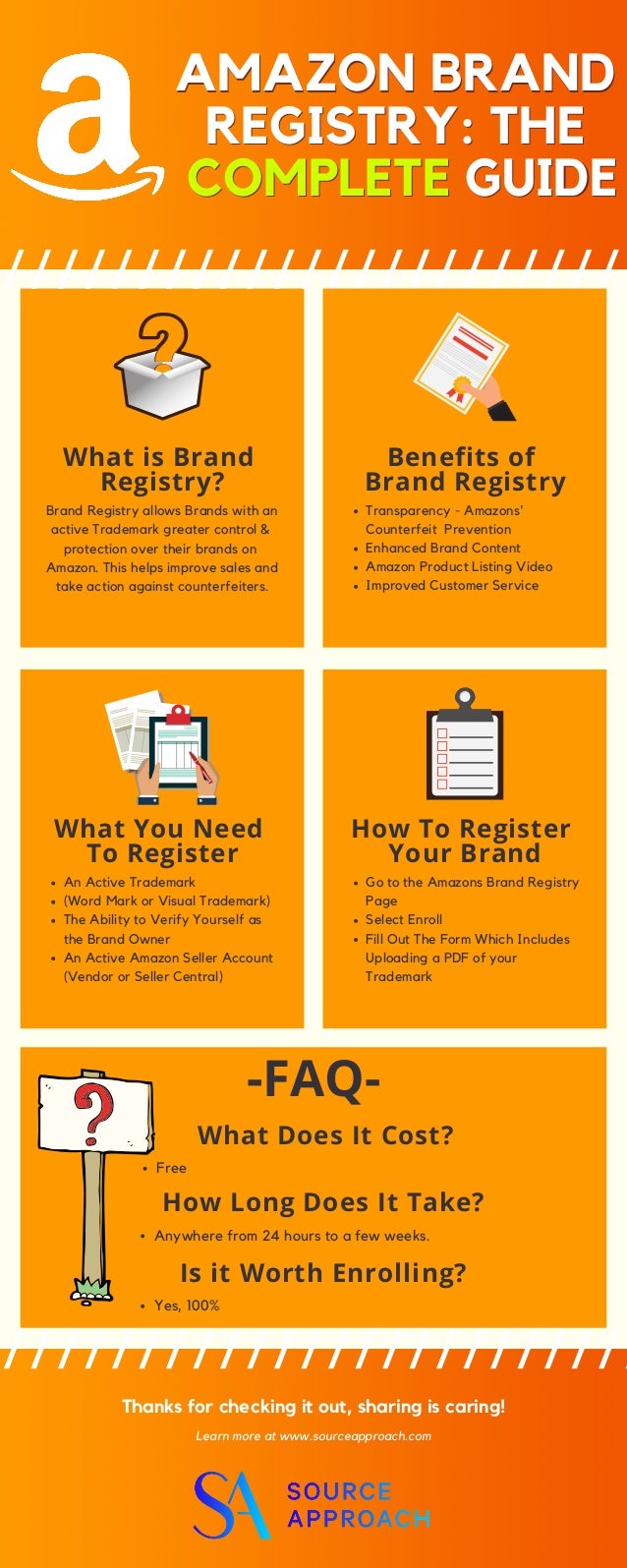 AMAZON BRAND REGISTRY: THE COMPLETE GUIDE

What is Brand Registry?

Brand Registry allows Brands with an active Trademark greater control & protection over their brands on Amazon. This helps improve sales and take action against counterfeiters.

Benefits of Brand Registry

- Transparency - Amazons' Counterfeit Prevention
- Enhanced Brand Content
- Amazon Product Listing Video
- Improved Customer Service

What You Need To Register

- An Active Trademark
- (Word Mark or Visual Trademark)
- The Ability to Verify Yourself as the Brand Owner
- An Active Amazon Seller Account (Vendor or Seller Central)

How To Register Your Brand

- Go to the Amazons Brand Registry Page
- Select Enroll
- Fill Out The Form Which Includes Uploading a PDF of your Trademark

-FAQ-

What Does It Cost?

- Free

How Long Does It Take?

- Anywhere from 24 hours to a few weeks.

Is it Worth Enrolling?

- Yes, 100%

Thanks for checking it out, sharing is caring!

Learn more at www.sourceapproach.com

SA SOURCE APPROACH