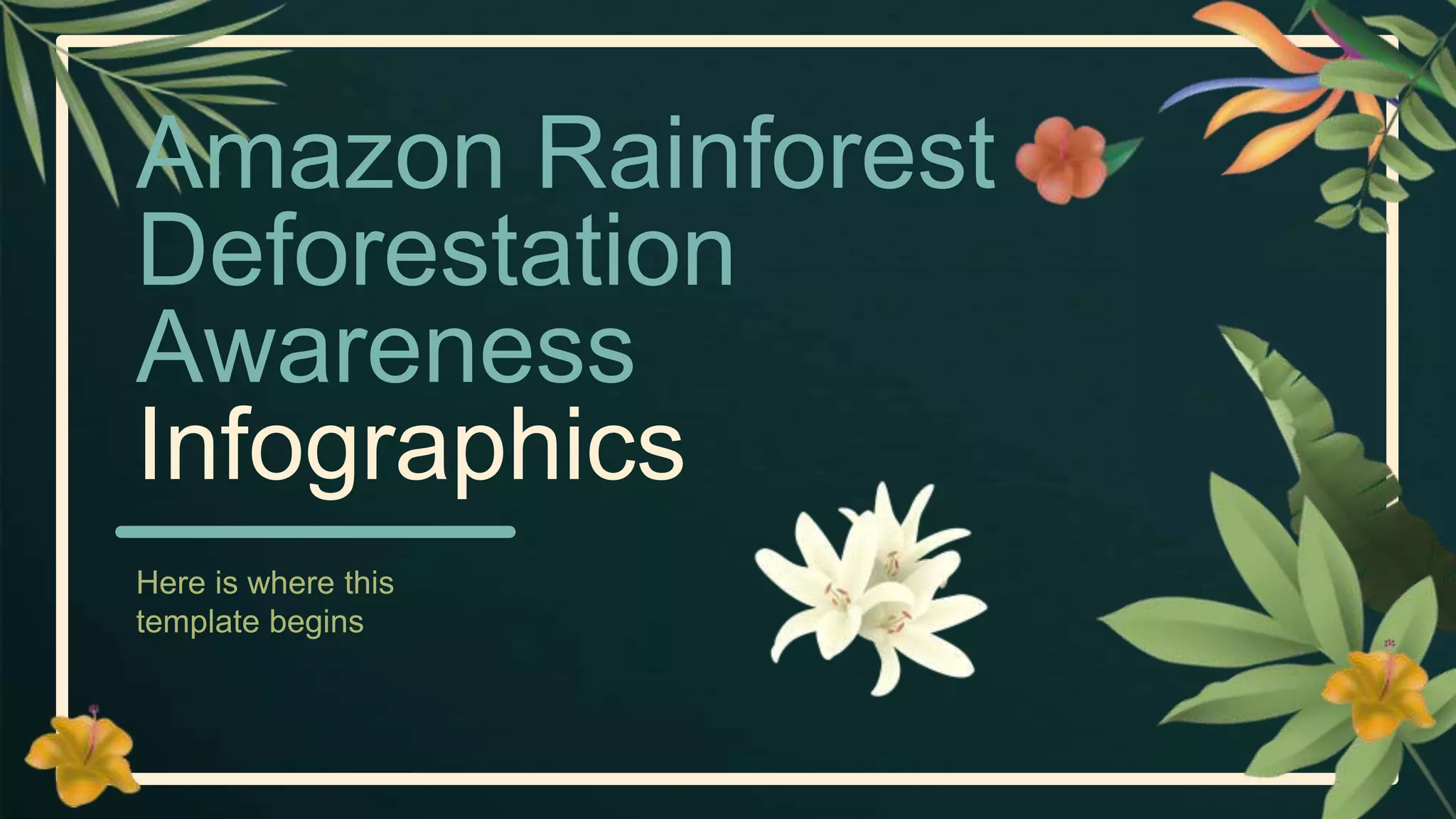 Amazon Rainforest Deforestation Awareness Infographics

Here is where this template begins