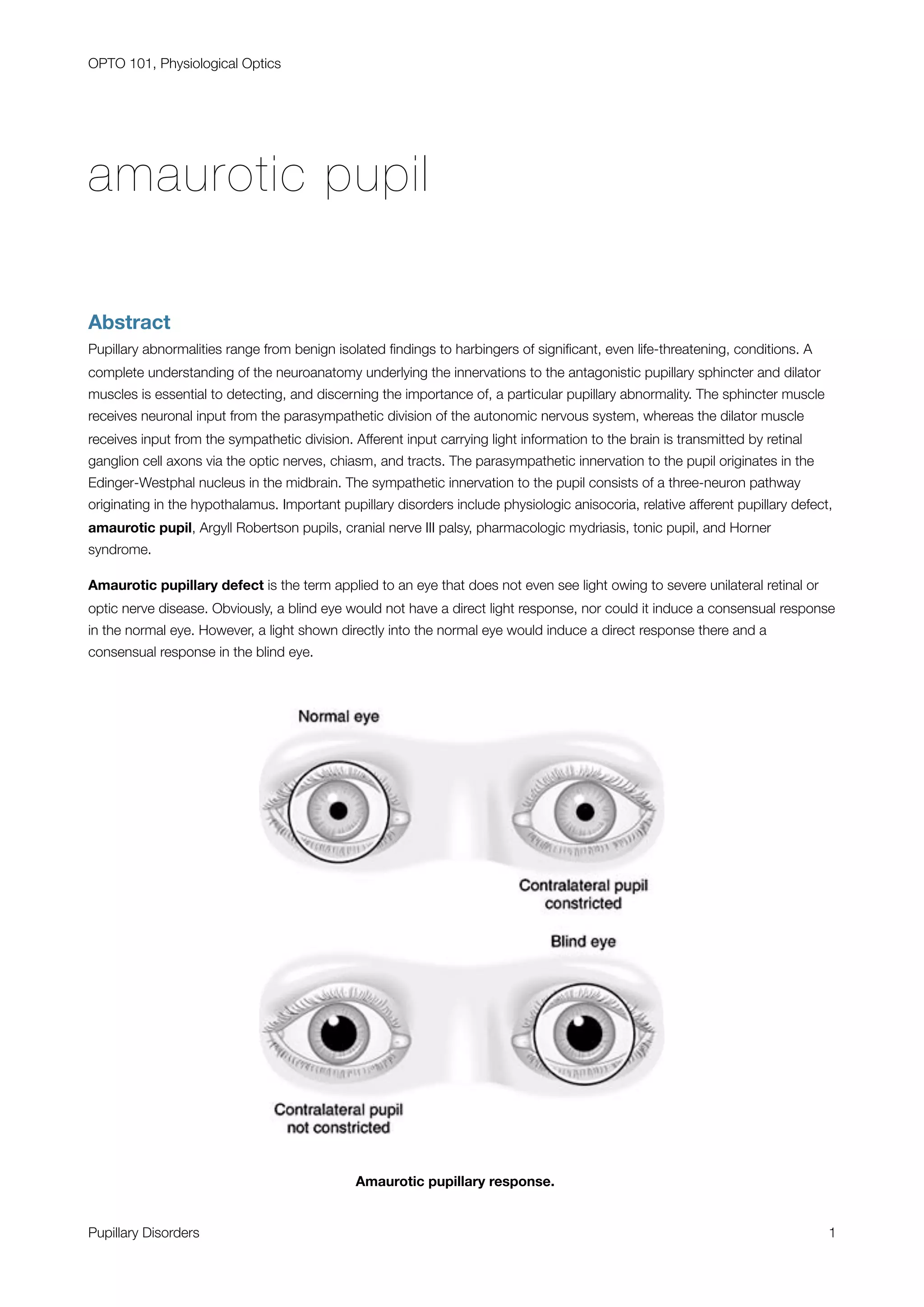 OPTO 101, Physiological Optics

amaurotic pupil

Abstract

Pupillary abnormalities range from benign isolated findings to harbingers of significant, even life-threatening, conditions. A complete understanding of the neuroanatomy underlying the innervations to the antagonistic pupillary sphincter and dilator muscles is essential to detecting, and discerning the importance of, a particular pupillary abnormality. The sphincter muscle receives neuronal input from the parasympathetic division of the autonomic nervous system, whereas the dilator muscle receives input from the sympathetic division. Afferent input carrying light information to the brain is transmitted by retinal ganglion cell axons via the optic nerves, chiasm, and tracts. The parasympathetic innervation to the pupil originates in the Edinger-Westphal nucleus in the midbrain. The sympathetic innervation to the pupil consists of a three-neuron pathway originating in the hypothalamus. Important pupillary disorders include physiologic anisocoria, relative afferent pupillary defect, amaurotic pupil, Argyll Robertson pupils, cranial nerve III palsy, pharmacologic mydriasis, tonic pupil, and Horner syndrome.

Amaurotic pupillary defect is the term applied to an eye that does not even see light owing to severe unilateral retinal or optic nerve disease. Obviously, a blind eye would not have a direct light response, nor could it induce a consensual response in the normal eye. However, a light shown directly into the normal eye would induce a direct response there and a consensual response in the blind eye.

Normal eye

Contralateral pupil constricted

Blind eye

Contralateral pupil not constricted

Amaurotic pupillary response.

Pupillary Disorders

1