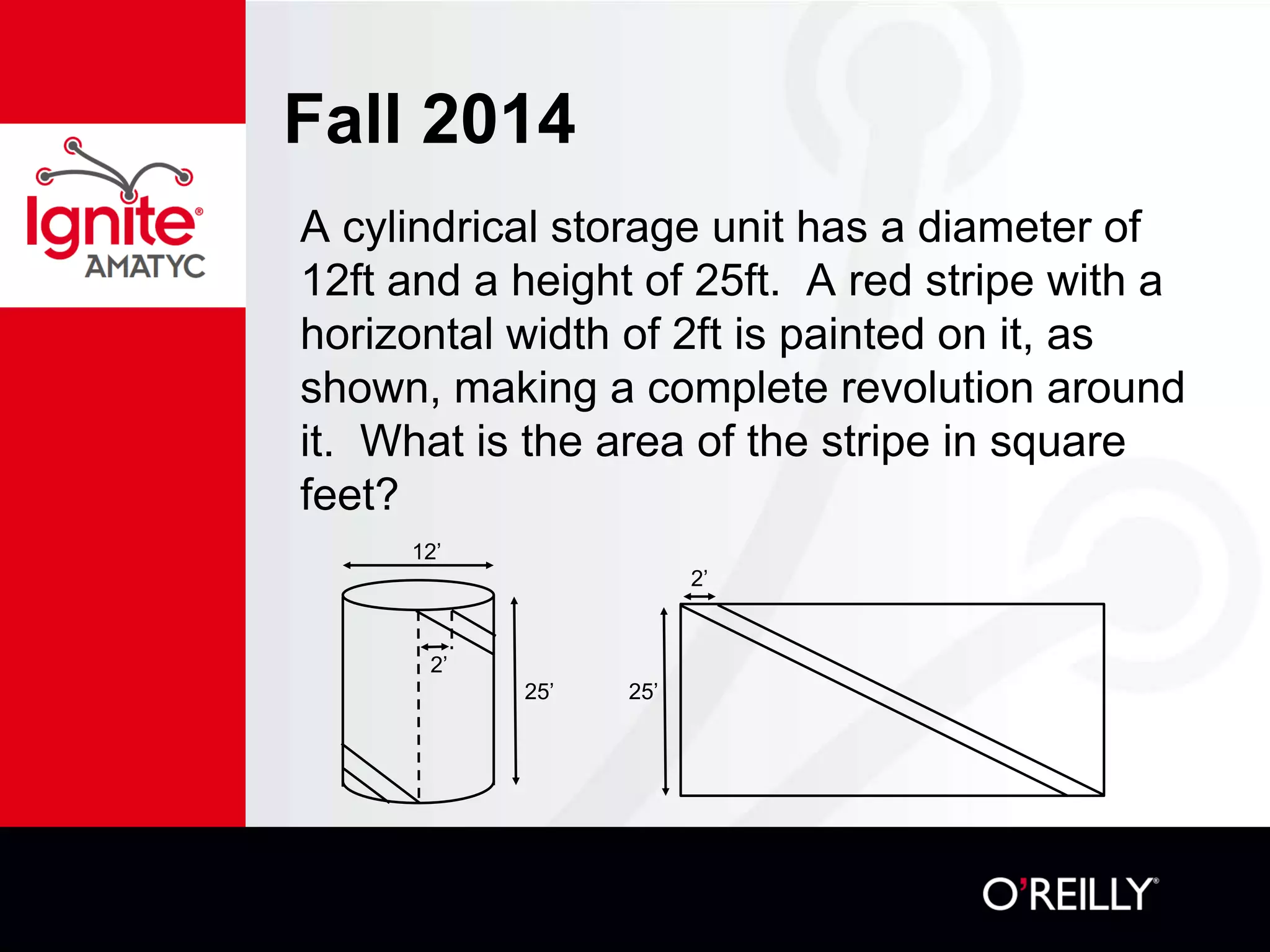 Ignite®
AMATYC

Fall 2014

A cylindrical storage unit has a diameter of 12ft and a height of 25ft. A red stripe with a horizontal width of 2ft is painted on it, as shown, making a complete revolution around it. What is the area of the stripe in square feet?

12’

2’

25’

2’

25’

O’REILLY®