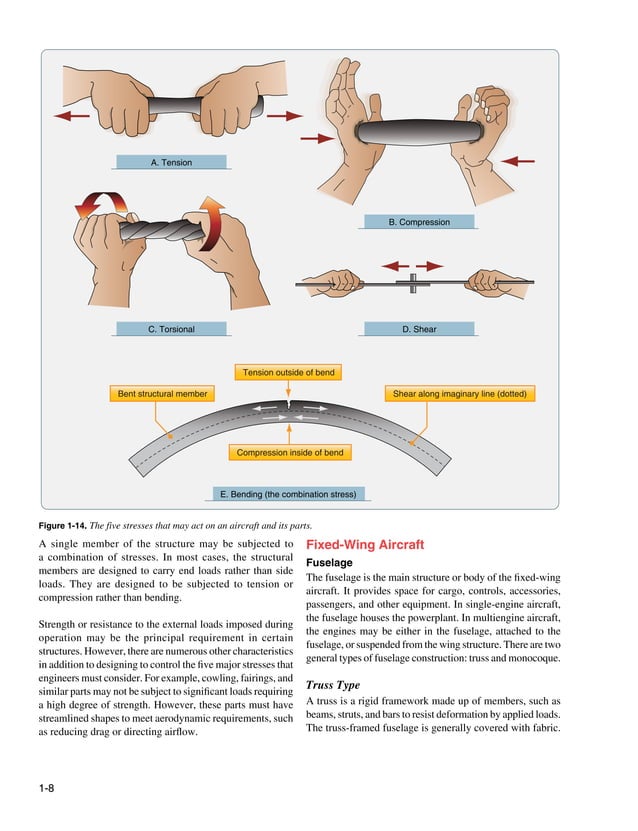 A. Tension

B. Compression

C. Torsional

D. Shear

Tension outside of bend

Bent structural member

Shear along imaginary line (dotted)

Compression inside of bend

E. Bending (the combination stress)

Figure 1-14. The five stresses that may act on an aircraft and its parts.

A single member of the structure may be subjected to a combination of stresses. In most cases, the structural members are designed to carry end loads rather than side loads. They are designed to be subjected to tension or compression rather than bending.

Strength or resistance to the external loads imposed during operation may be the principal requirement in certain structures. However, there are numerous other characteristics in addition to designing to control the five major stresses that engineers must consider. For example, cowling, fairings, and similar parts may not be subject to significant loads requiring a high degree of strength. However, these parts must have streamlined shapes to meet aerodynamic requirements, such as reducing drag or directing airflow.

Fixed-Wing Aircraft

Fuselage

The fuselage is the main structure or body of the fixed-wing aircraft. It provides space for cargo, controls, accessories, passengers, and other equipment. In single-engine aircraft, the fuselage houses the powerplant. In multiengine aircraft, the engines may be either in the fuselage, attached to the fuselage, or suspended from the wing structure. There are two general types of fuselage construction: truss and monocoque.

Truss Type

A truss is a rigid framework made up of members, such as beams, struts, and bars to resist deformation by applied loads. The truss-framed fuselage is generally covered with fabric.

1-8