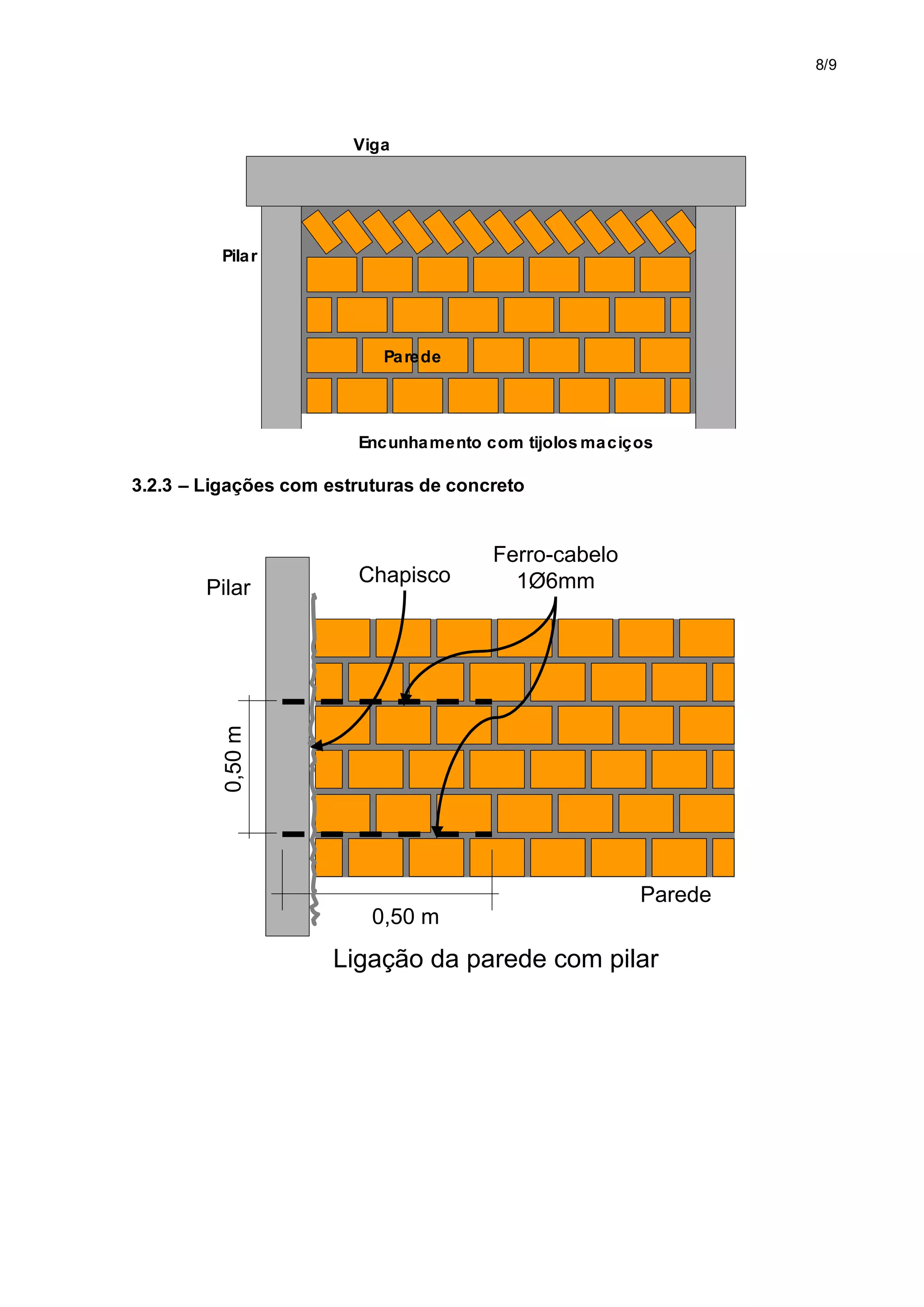 8/9

Viga

Pilar

Parede

Encunhamento com tijolos maciços

3.2.3 – Ligações com estruturas de concreto

Pilar

Chapisco

Ferro-cabelo 1Ø6mm

0,50 m

0,50 m

Parede

Ligação da parede com pilar