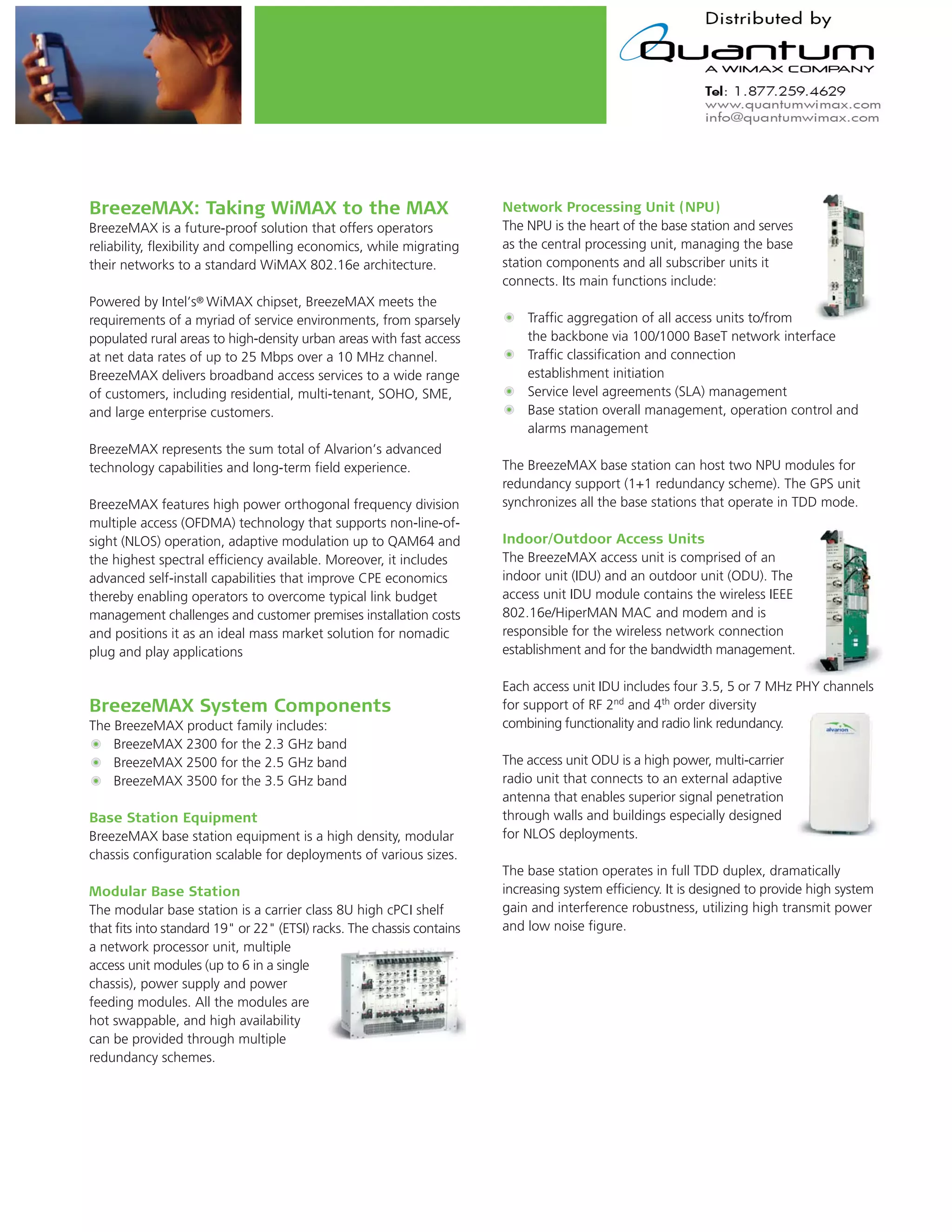 Distributed by
Quantum
A WIMAX COMPANY
Tel: 1.877.259.4629
www.quantumwimax.com
info@quantumwimax.com

BreezeMAX: Taking WiMAX to the MAX
BreezeMAX is a future-proof solution that offers operators reliability, flexibility and compelling economics, while migrating their networks to a standard WiMAX 802.16e architecture.

Powered by Intel's® WiMAX chipset, BreezeMAX meets the requirements of a myriad of service environments, from sparsely populated rural areas to high-density urban areas with fast access at net data rates of up to 25 Mbps over a 10 MHz channel. BreezeMAX delivers broadband access services to a wide range of customers, including residential, multi-tenant, SOHO, SME, and large enterprise customers.

BreezeMAX represents the sum total of Alvarion's advanced technology capabilities and long-term field experience.

BreezeMAX features high power orthogonal frequency division multiple access (OFDMA) technology that supports non-line-of-sight (NLOS) operation, adaptive modulation up to QAM64 and the highest spectral efficiency available. Moreover, it includes advanced self-install capabilities that improve CPE economics thereby enabling operators to overcome typical link budget management challenges and customer premises installation costs and positions it as an ideal mass market solution for nomadic plug and play applications

BreezeMAX System Components
The BreezeMAX product family includes:
BreezeMAX 2300 for the 2.3 GHz band
BreezeMAX 2500 for the 2.5 GHz band
BreezeMAX 3500 for the 3.5 GHz band

Base Station Equipment
BreezeMAX base station equipment is a high density, modular chassis configuration scalable for deployments of various sizes.

Modular Base Station
The modular base station is a carrier class 8U high cPCI shelf that fits into standard 19" or 22" (ETSI) racks. The chassis contains a network processor unit, multiple access unit modules (up to 6 in a single chassis), power supply and power feeding modules. All the modules are hot swappable, and high availability can be provided through multiple redundancy schemes.

Network Processing Unit (NPU)
The NPU is the heart of the base station and serves as the central processing unit, managing the base station components and all subscriber units it connects. Its main functions include:

Traffic aggregation of all access units to/from the backbone via 100/1000 BaseT network interface
Traffic classification and connection establishment initiation
Service level agreements (SLA) management
Base station overall management, operation control and alarms management

The BreezeMAX base station can host two NPU modules for redundancy support (1+1 redundancy scheme). The GPS unit synchronizes all the base stations that operate in TDD mode.

Indoor/Outdoor Access Units
The BreezeMAX access unit is comprised of an indoor unit (IDU) and an outdoor unit (ODU). The access unit IDU module contains the wireless IEEE 802.16e/HiperMAN MAC and modem and is responsible for the wireless network connection establishment and for the bandwidth management.

Each access unit IDU includes four 3.5, 5 or 7 MHz PHY channels for support of RF $2^{nd}$ and $4^{th}$ order diversity combining functionality and radio link redundancy.

alvarion

The access unit ODU is a high power, multi-carrier radio unit that connects to an external adaptive antenna that enables superior signal penetration through walls and buildings especially designed for NLOS deployments.

The base station operates in full TDD duplex, dramatically increasing system efficiency. It is designed to provide high system gain and interference robustness, utilizing high transmit power and low noise figure.