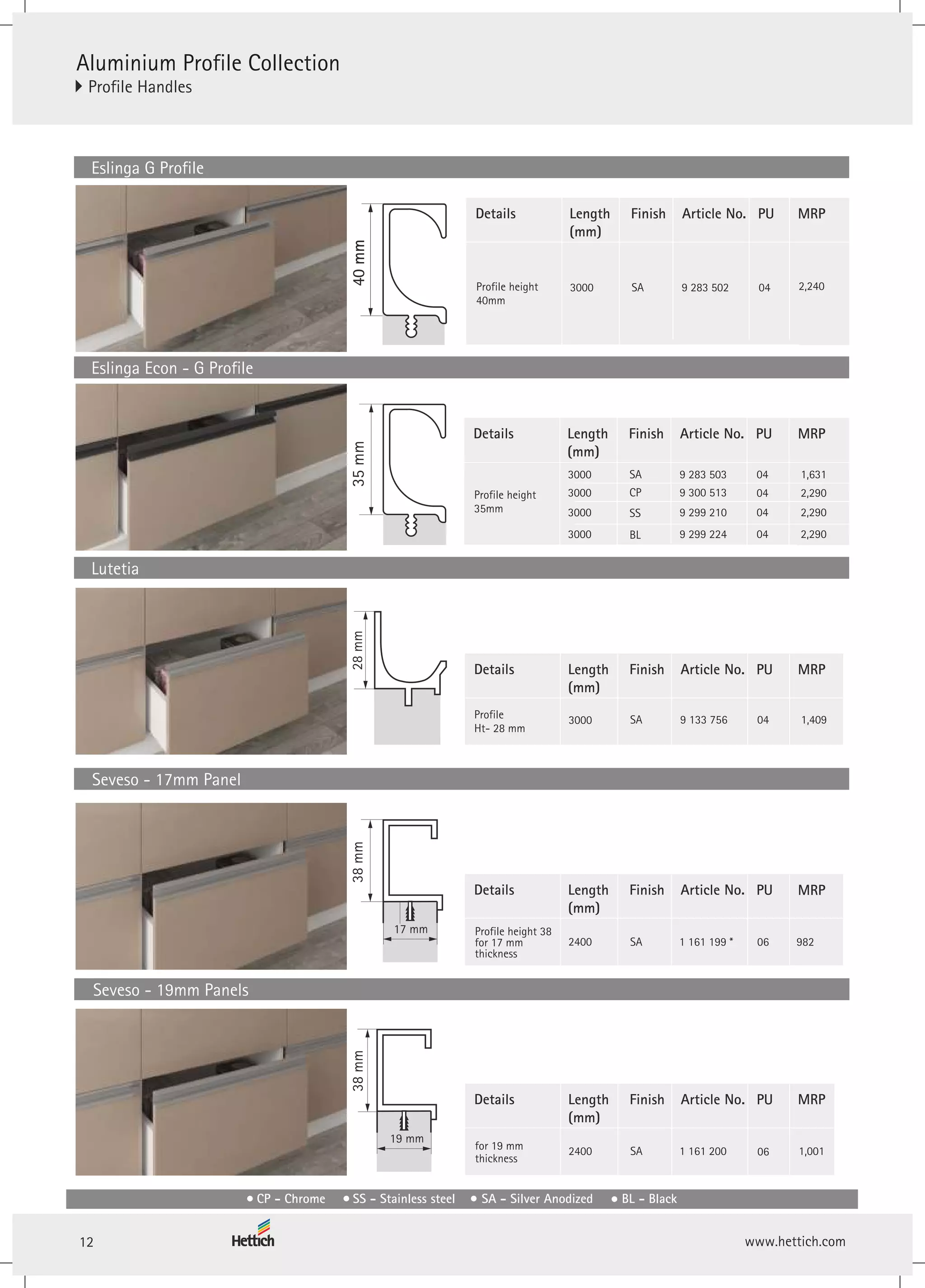 Aluminium Profile Collection
Profile Handles

Eslinga G Profile

40 mm

| Details | Length (mm) | Finish | Article No. | PU | MRP |
|---|---|---|---|---|---|
| Profile height 40mm | 3000 | SA | 9 283 502 | 04 | 2,240 |

Eslinga Econ - G Profile

35 mm

| Details | Length (mm) | Finish | Article No. | PU | MRP |
|---|---|---|---|---|---|
| Profile height 35mm | 3000 | SA | 9 283 503 | 04 | 1,631 |
| | 3000 | CP | 9 300 513 | 04 | 2,290 |
| | 3000 | SS | 9 299 210 | 04 | 2,290 |
| | 3000 | BL | 9 299 224 | 04 | 2,290 |

Lutetia

28 mm

| Details | Length (mm) | Finish | Article No. | PU | MRP |
|---|---|---|---|---|---|
| Profile Ht- 28 mm | 3000 | SA | 9 133 756 | 04 | 1,409 |

Seveso - 17mm Panel

38 mm
17 mm

| Details | Length (mm) | Finish | Article No. | PU | MRP |
|---|---|---|---|---|---|
| Profile height 38 for 17 mm thickness | 2400 | SA | 1 161 199 * | 06 | 982 |

Seveso - 19mm Panels

38 mm
19 mm

| Details | Length (mm) | Finish | Article No. | PU | MRP |
|---|---|---|---|---|---|
| for 19 mm thickness | 2400 | SA | 1 161 200 | 06 | 1,001 |

• CP - Chrome • SS - Stainless steel • SA - Silver Anodized • BL - Black

12
Hettich
www.hettich.com