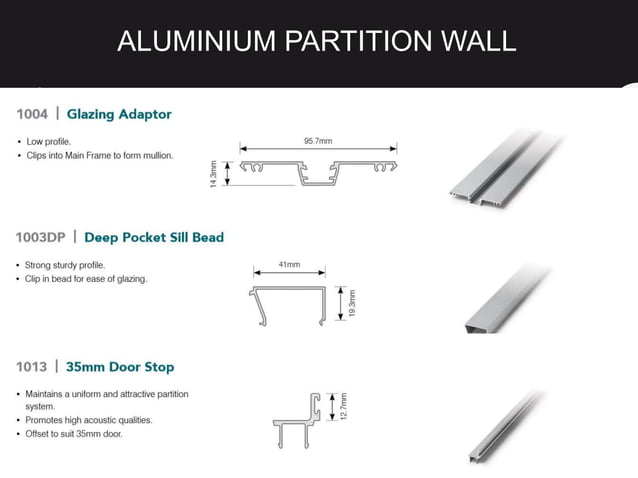 ALUMINIUM PARTITION WALL

1004 | Glazing Adaptor

• Low profile.
• Clips into Main Frame to form mullion.

95.7mm

14.3mm

1003DP | Deep Pocket Sill Bead

• Strong sturdy profile.
• Clip in bead for ease of glazing.

41mm

19.3mm

1013 | 35mm Door Stop

• Maintains a uniform and attractive partition system.
• Promotes high acoustic qualities.
• Offset to suit 35mm door.

12.7mm