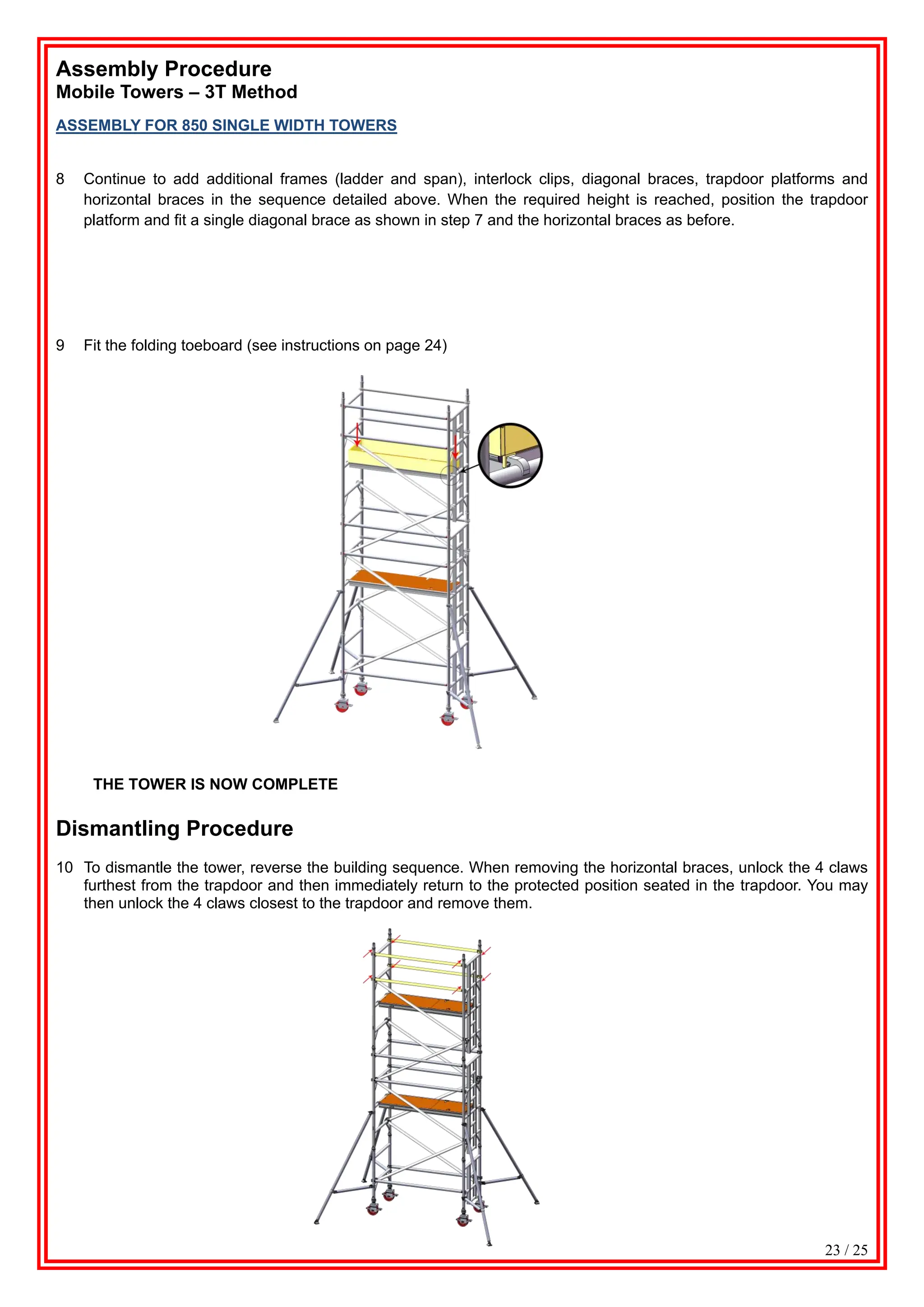 Assembly Procedure
Mobile Towers – 3T Method

ASSEMBLY FOR 850 SINGLE WIDTH TOWERS

8 Continue to add additional frames (ladder and span), interlock clips, diagonal braces, trapdoor platforms and horizontal braces in the sequence detailed above. When the required height is reached, position the trapdoor platform and fit a single diagonal brace as shown in step 7 and the horizontal braces as before.

9 Fit the folding toeboard (see instructions on page 24)

THE TOWER IS NOW COMPLETE

Dismantling Procedure

10 To dismantle the tower, reverse the building sequence. When removing the horizontal braces, unlock the 4 claws furthest from the trapdoor and then immediately return to the protected position seated in the trapdoor. You may then unlock the 4 claws closest to the trapdoor and remove them.

23 / 25