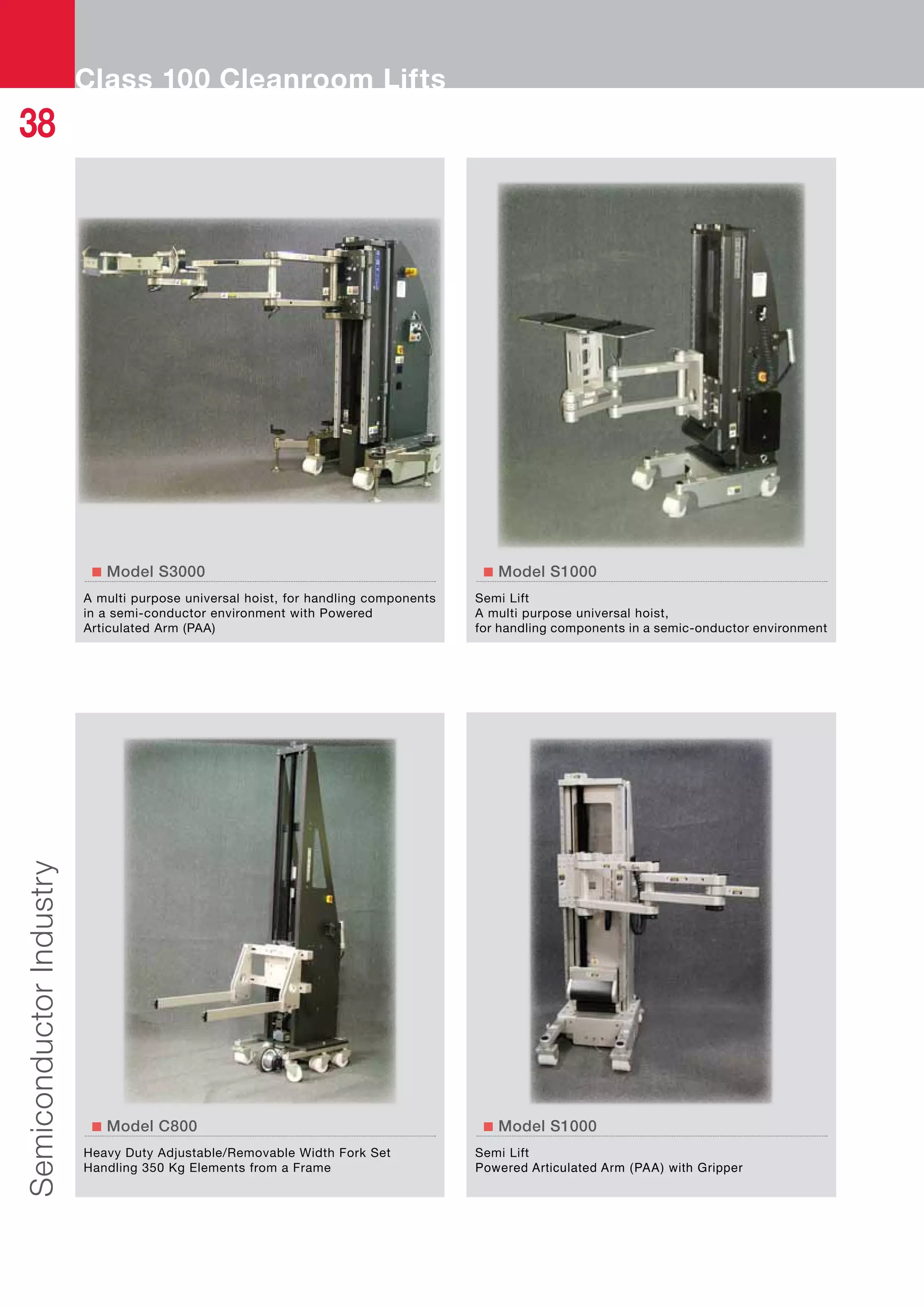 Class 100 Cleanroom Lifts

38

Model S3000

A multi purpose universal hoist, for handling components in a semi-conductor environment with Powered Articulated Arm (PAA)

Model S1000

Semi Lift
A multi purpose universal hoist,
for handling components in a semic-onductor environment

Model C800

Heavy Duty Adjustable/Removable Width Fork Set
Handling 350 Kg Elements from a Frame

Model S1000

Semi Lift
Powered Articulated Arm (PAA) with Gripper

Semiconductor Industry