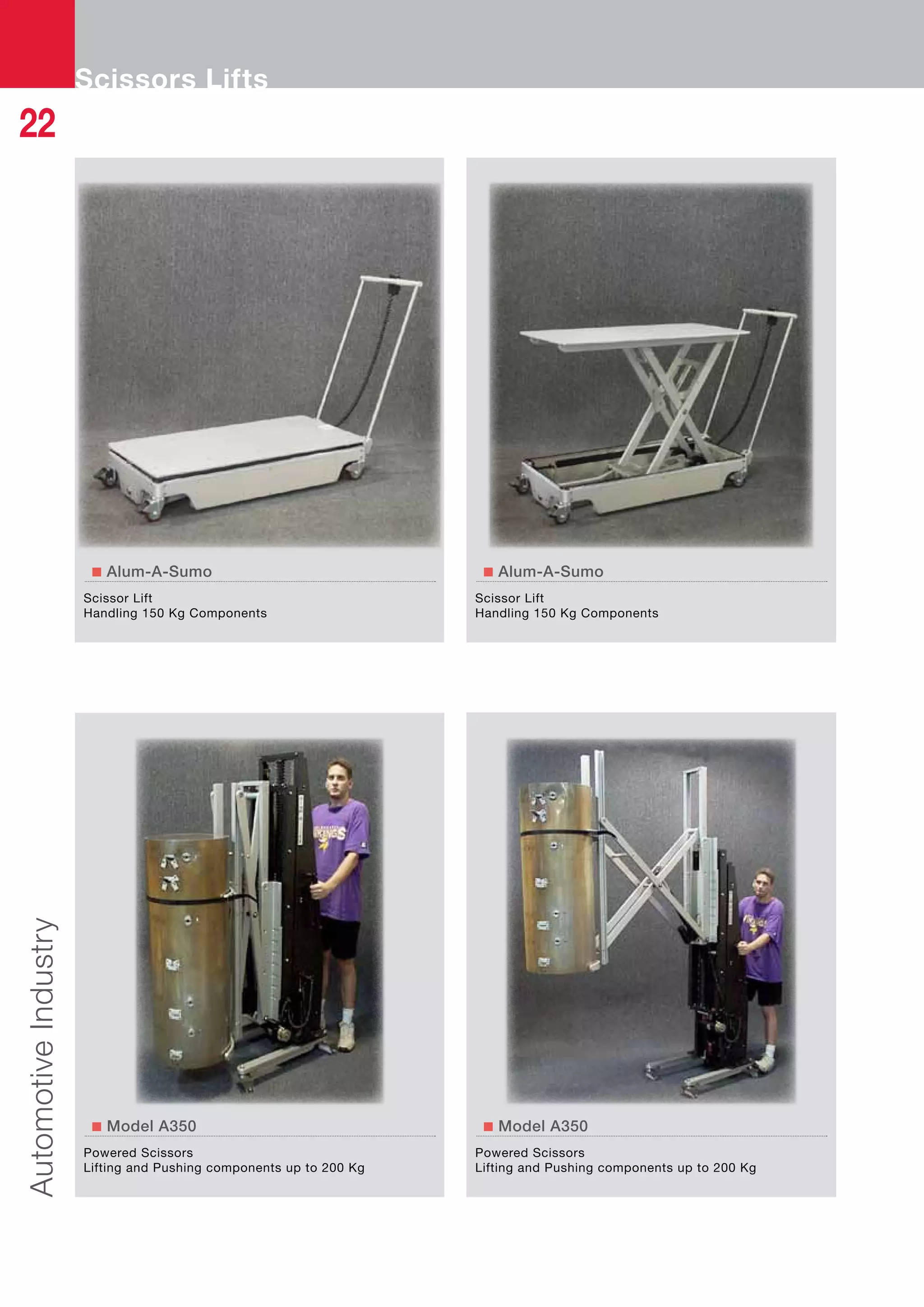 Scissors Lifts

22

Alum-A-Sumo

Scissor Lift
Handling 150 Kg Components

Alum-A-Sumo

Scissor Lift
Handling 150 Kg Components

VIKINGS

Model A350

Powered Scissors
Lifting and Pushing components up to 200 Kg

Model A350

Powered Scissors
Lifting and Pushing components up to 200 Kg

Automotive Industry