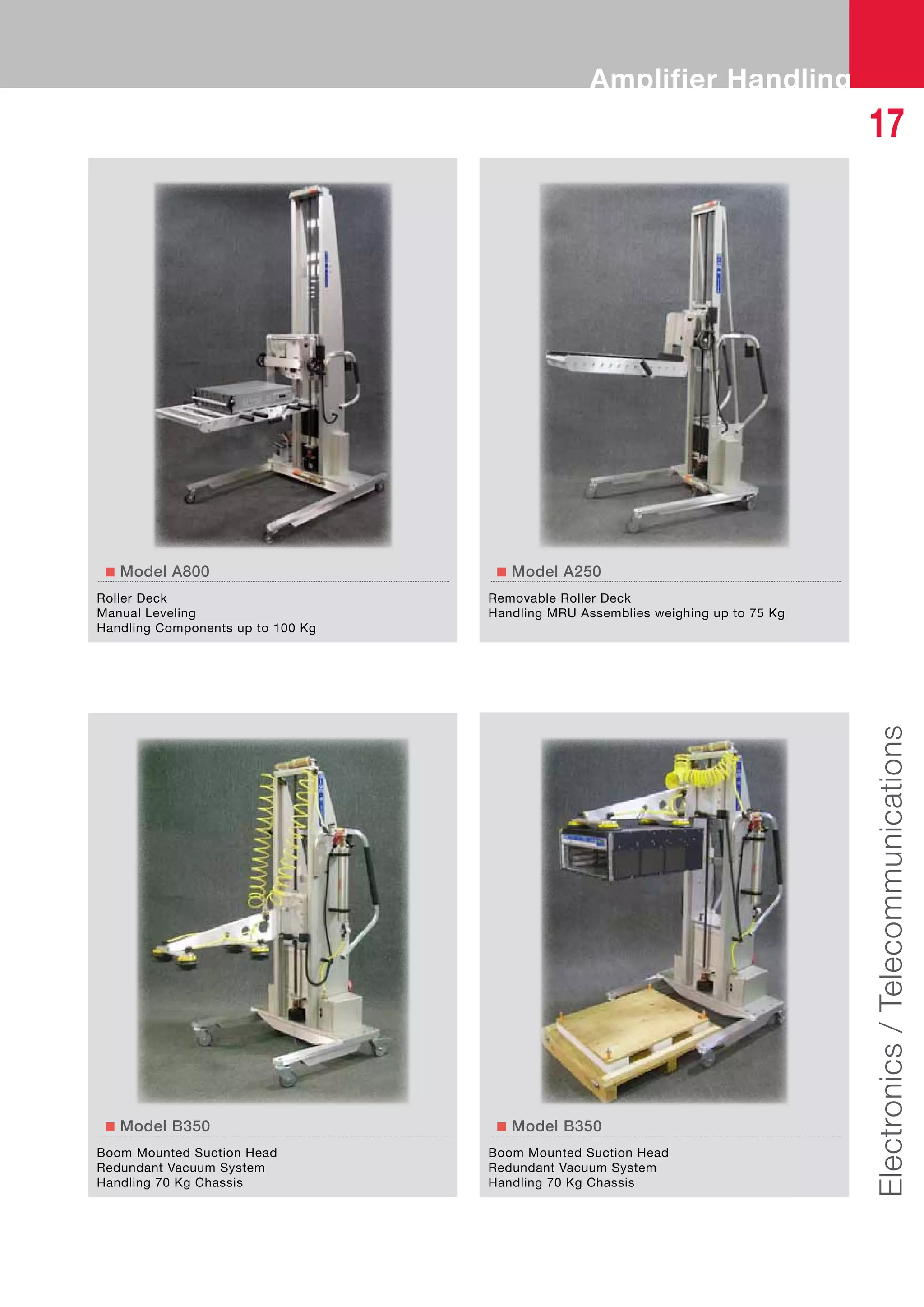 Amplifier Handling

17

Model A800

Roller Deck
Manual Leveling
Handling Components up to 100 Kg

Model A250

Removable Roller Deck
Handling MRU Assemblies weighing up to 75 Kg

Model B350

Boom Mounted Suction Head
Redundant Vacuum System
Handling 70 Kg Chassis

Model B350

Boom Mounted Suction Head
Redundant Vacuum System
Handling 70 Kg Chassis

Electronics / Telecommunications