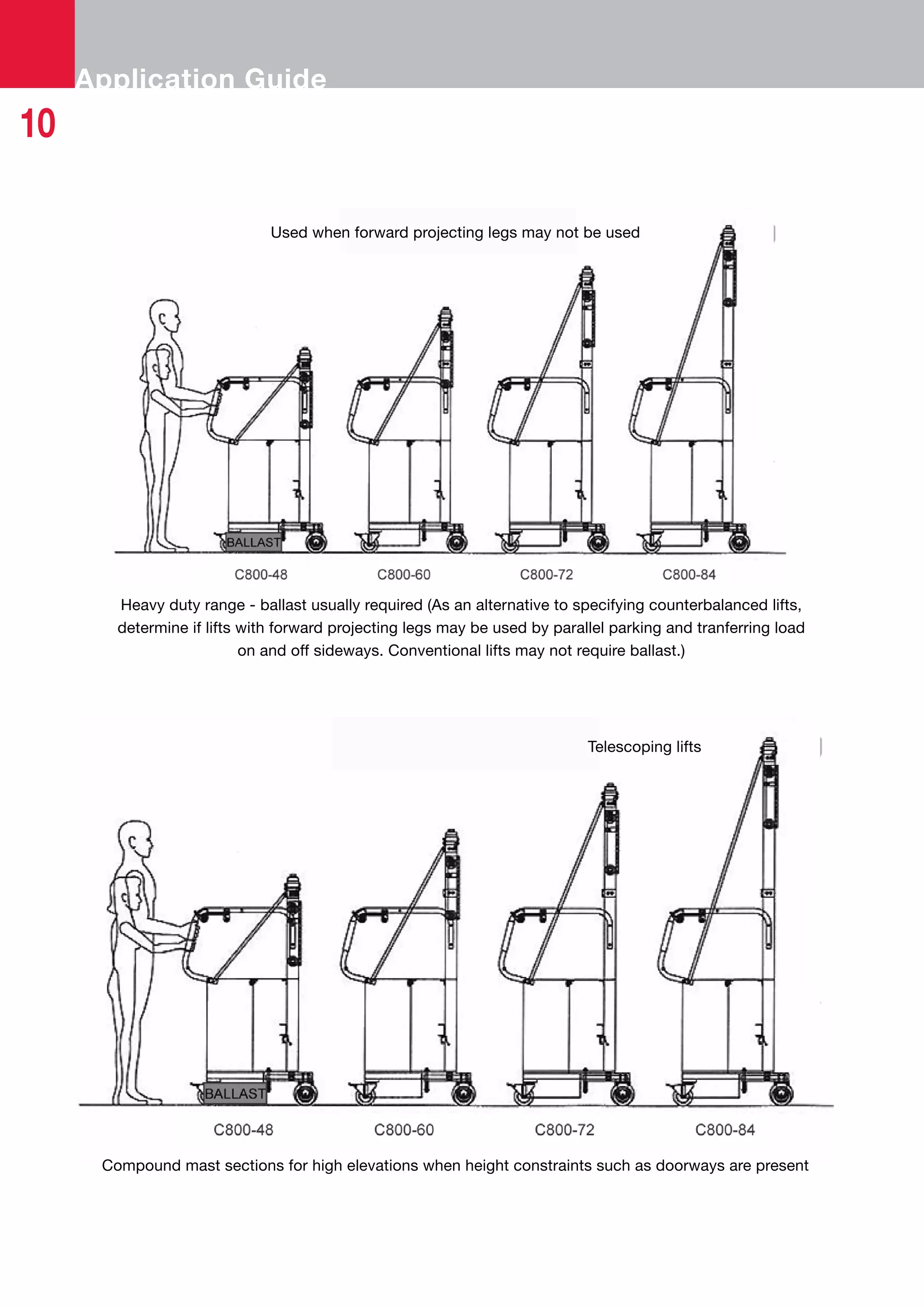 Application Guide

10

Used when forward projecting legs may not be used

BALLAST

C800-48

C800-60

C800-72

C800-84

Heavy duty range - ballast usually required (As an alternative to specifying counterbalanced lifts, determine if lifts with forward projecting legs may be used by parallel parking and tranferring load on and off sideways. Conventional lifts may not require ballast.)

Telescoping lifts

BALLAST

C800-48

C800-60

C800-72

C800-84

Compound mast sections for high elevations when height constraints such as doorways are present