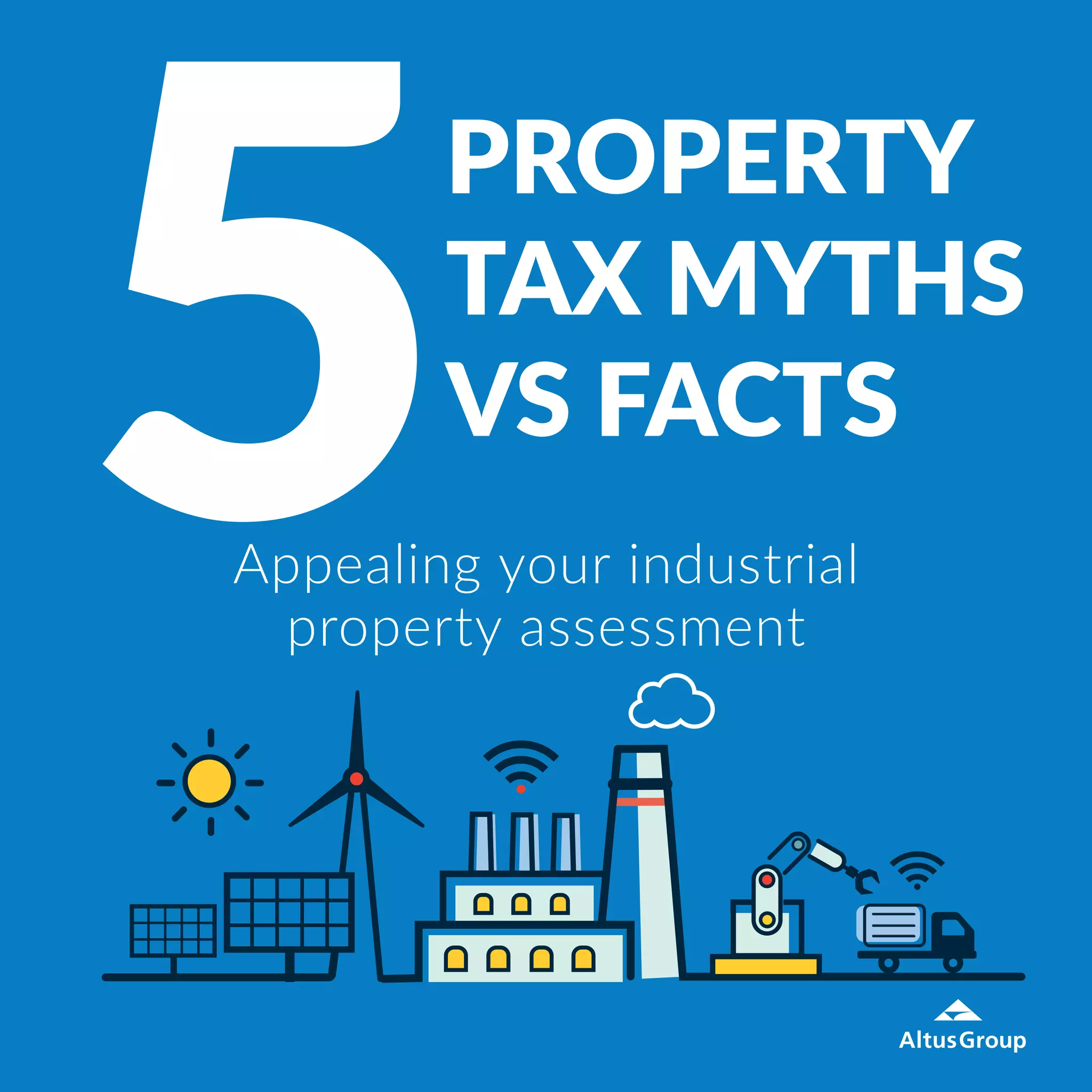 5 PROPERTY TAX MYTHS VS FACTS

Appealing your industrial property assessment

AltusGroup