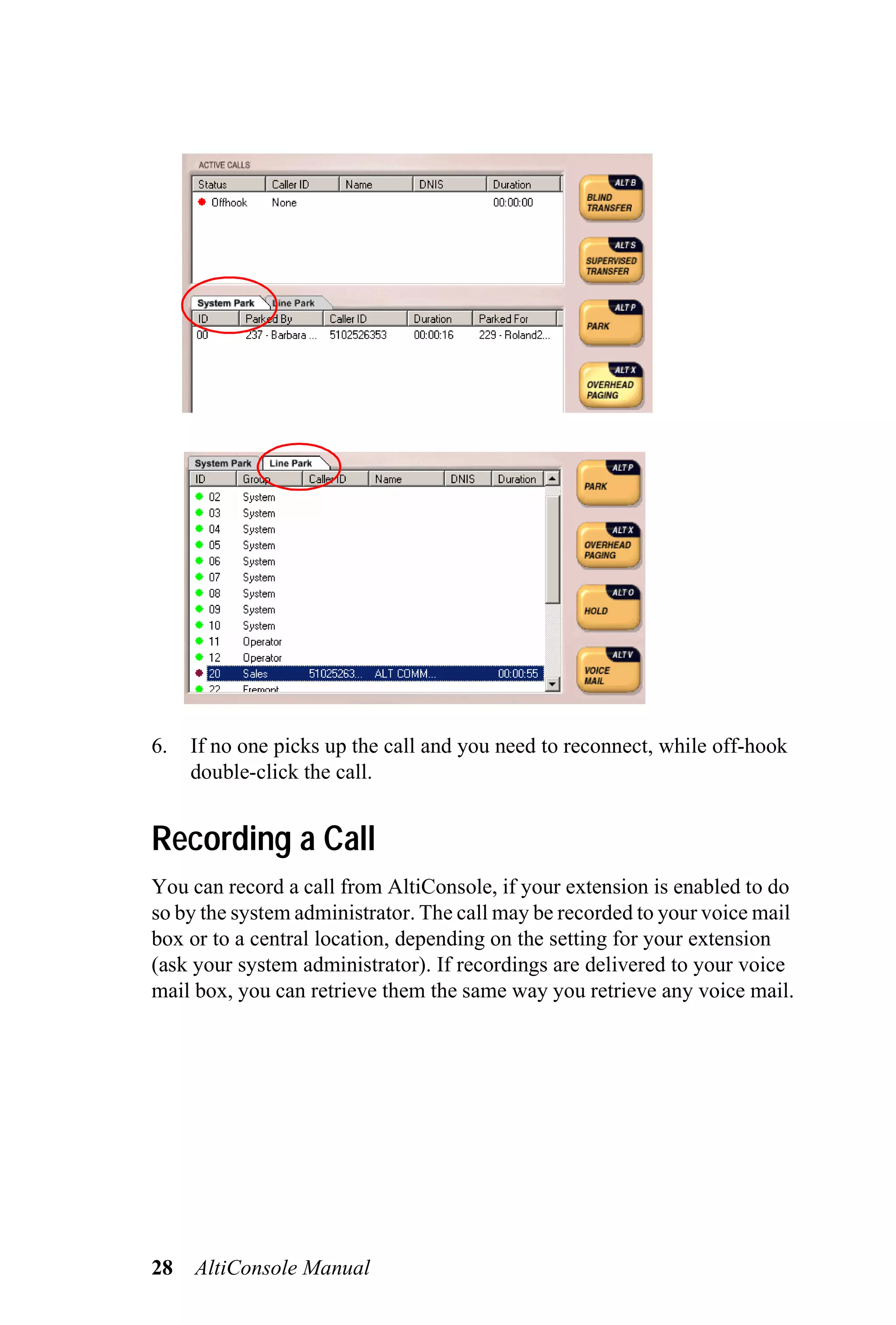 ACTIVE CALLS

| Status | Caller ID | Name | DNIS | Duration |
|---|---|---|---|---|
| Offhook | None | | | 00:00:00 |

ALT B BLIND TRANSFER

ALT S SUPERVISED TRANSFER

ALT P PARK

ALT X OVERHEAD PAGING

System Park Line Park

| ID | Parked By | Caller ID | Duration | Parked For |
|---|---|---|---|---|
| 00 | 237 - Barbara ... | 5102526353 | 00:00:16 | 229 - Roland2... |

System Park Line Park

| ID | Group | Caller ID | Name | DNIS | Duration |
|---|---|---|---|---|---|
| 02 | System | | | | |
| 03 | System | | | | |
| 04 | System | | | | |
| 05 | System | | | | |
| 06 | System | | | | |
| 07 | System | | | | |
| 08 | System | | | | |
| 09 | System | | | | |
| 10 | System | | | | |
| 11 | Operator | | | | |
| 12 | Operator | | | | |
| 20 | Sales | 51025263... | ALT COMM... | | 00:00:55 |
| 22 | Fremont | | | | |

ALT P PARK

ALT X OVERHEAD PAGING

ALT O HOLD

ALT V VOICE MAIL

6. If no one picks up the call and you need to reconnect, while off-hook double-click the call.

Recording a Call

You can record a call from AltiConsole, if your extension is enabled to do so by the system administrator. The call may be recorded to your voice mail box or to a central location, depending on the setting for your extension (ask your system administrator). If recordings are delivered to your voice mail box, you can retrieve them the same way you retrieve any voice mail.

28 AltiConsole Manual