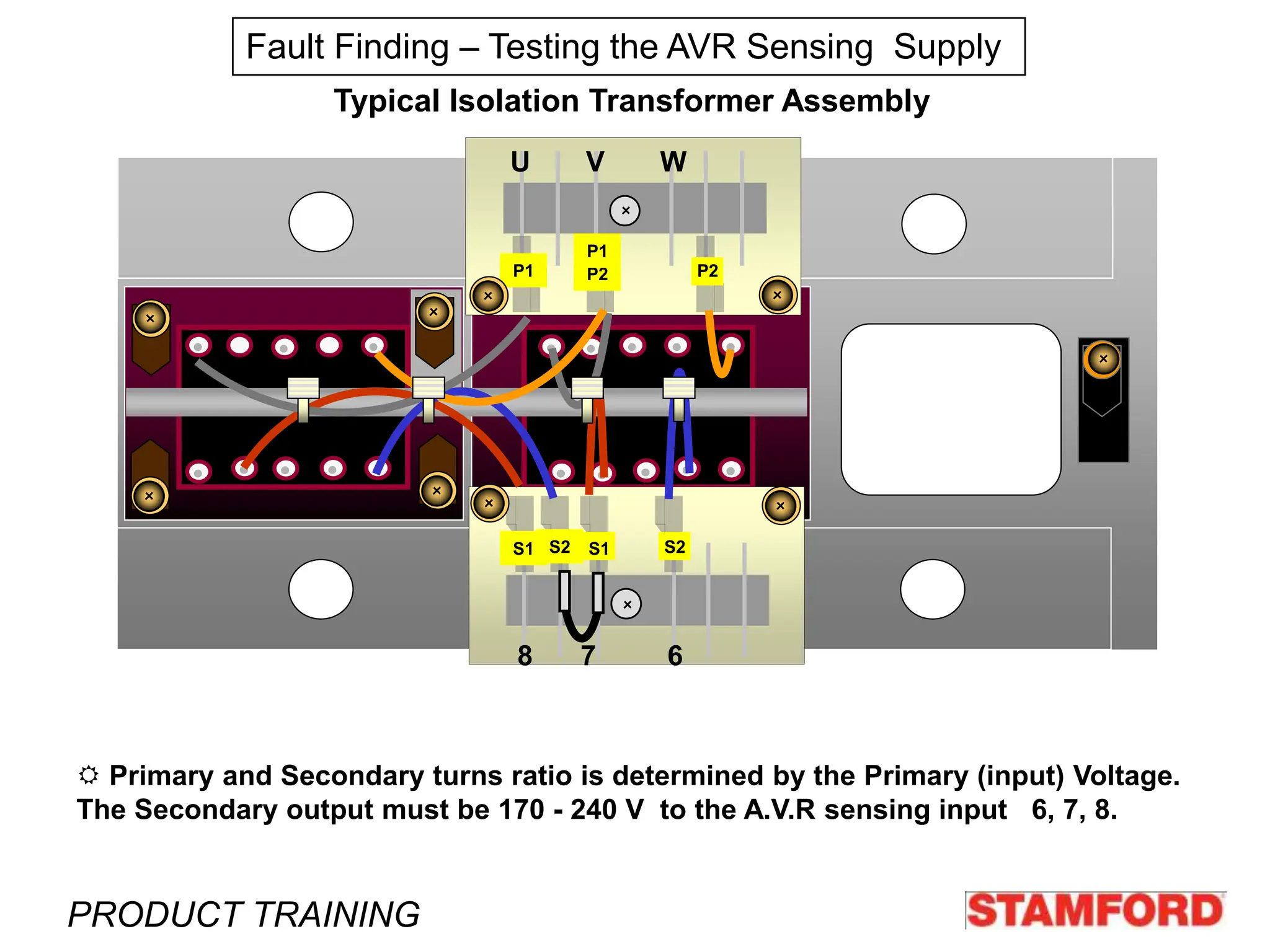 Fault Finding – Testing the AVR Sensing Supply

Typical Isolation Transformer Assembly

U V W

P1 P1 P2 P2

S1 S2 S1 S2

8 7 6

☼ Primary and Secondary turns ratio is determined by the Primary (input) Voltage. The Secondary output must be 170 - 240 V to the A.V.R sensing input 6, 7, 8.

PRODUCT TRAINING

STAMFORD