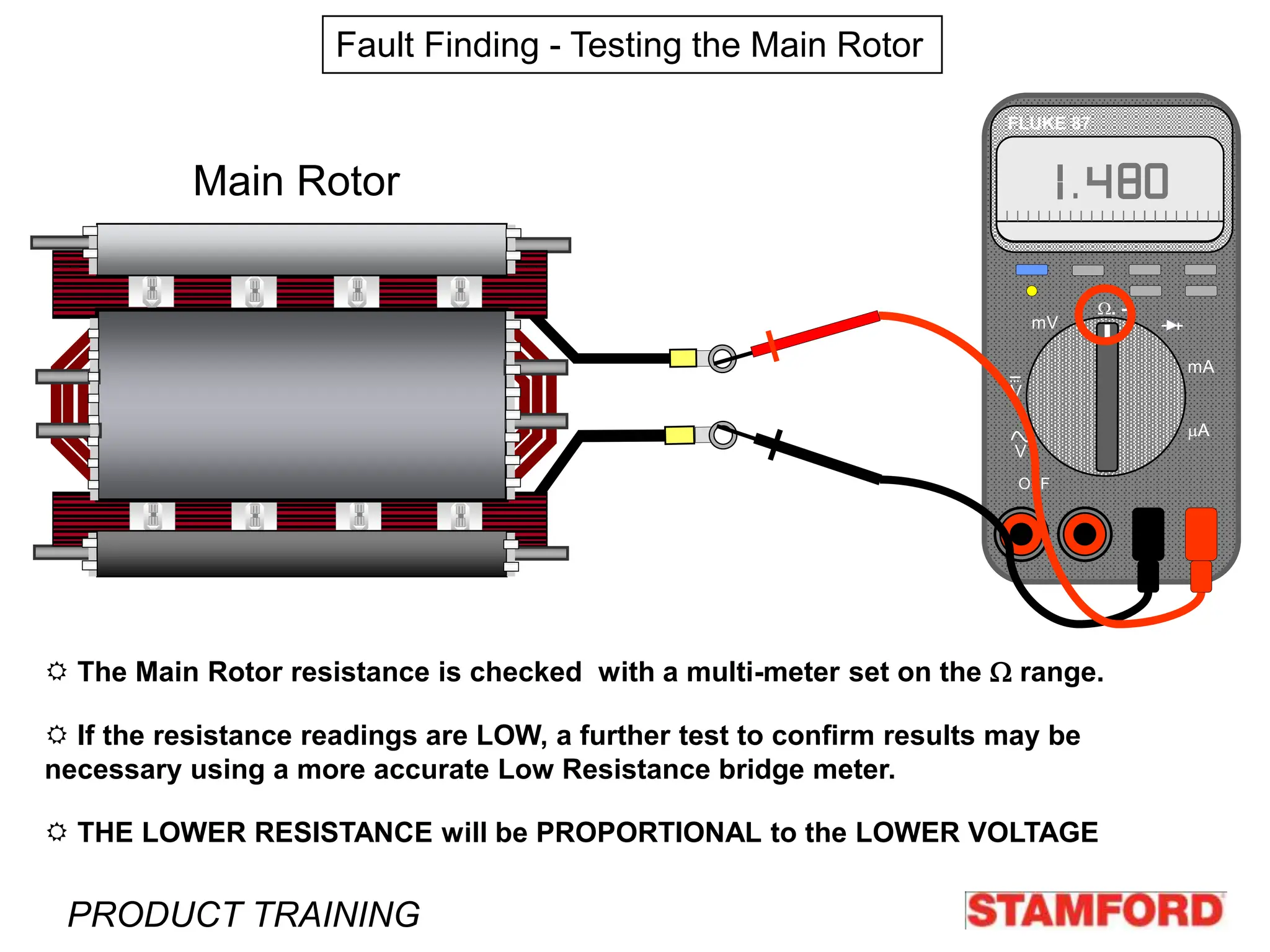 Fault Finding - Testing the Main Rotor

Main Rotor

FLUKE 87

1.480

mV

Ω

mA

V

μA

V

OFF

☼ The Main Rotor resistance is checked with a multi-meter set on the Ω range.

☼ If the resistance readings are LOW, a further test to confirm results may be necessary using a more accurate Low Resistance bridge meter.

☼ THE LOWER RESISTANCE will be PROPORTIONAL to the LOWER VOLTAGE

PRODUCT TRAINING

STAMFORD