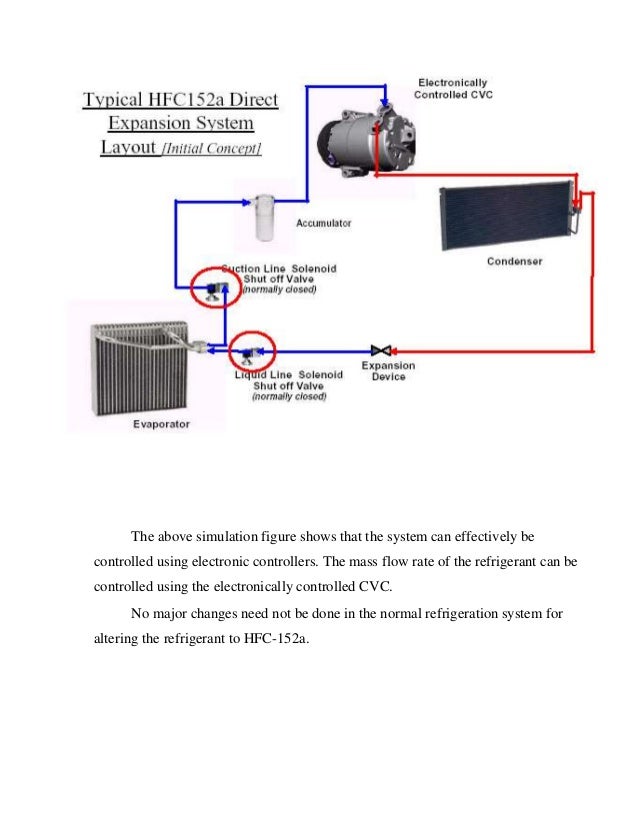 Typical HFC152a Direct Expansion System Layout [Initial Concept]

Electronically Controlled CVC

Accumulator

Condenser

Suction Line Solenoid Shut off Valve (normally closed)

Liquid Line Solenoid Shut off Valve (normally closed)

Expansion Device

Evaporator

The above simulation figure shows that the system can effectively be controlled using electronic controllers. The mass flow rate of the refrigerant can be controlled using the electronically controlled CVC.

No major changes need not be done in the normal refrigeration system for altering the refrigerant to HFC-152a.