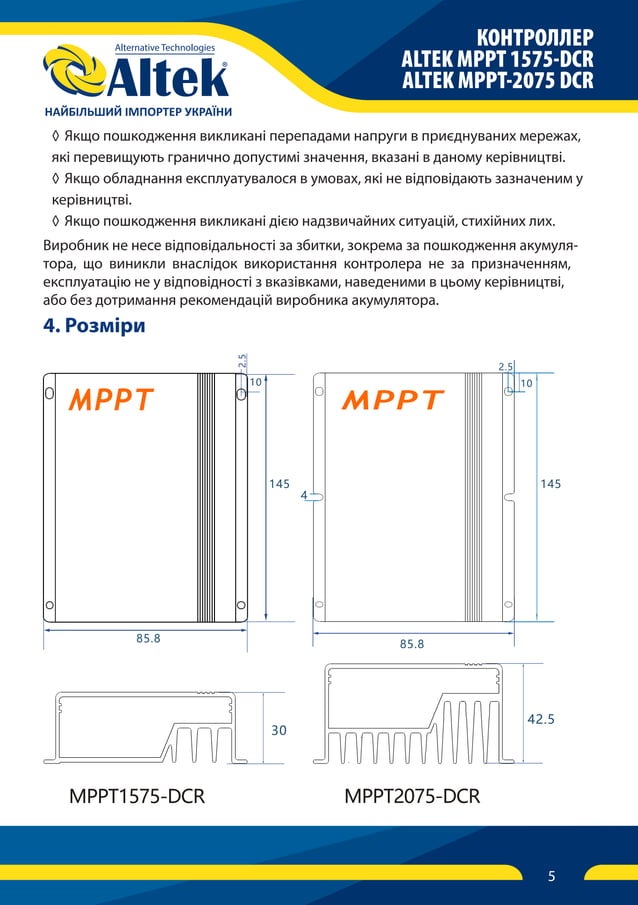 Alternative Technologies
Altek
НАЙБІЛЬШИЙ ІМПОРТЕР УКРАЇНИ

КОНТРОЛЛЕР
ALTEK MPPT 1575-DCR
ALTEK MPPT-2075 DCR

◊ Якщо пошкодження викликані перепадами напруги в приєднуваних мережах, які перевищують гранично допустимі значення, вказані в даному керівництві.
◊ Якщо обладнання експлуатувалося в умовах, які не відповідають зазначеним у керівництві.
◊ Якщо пошкодження викликані дією надзвичайних ситуацій, стихійних лих.

Виробник не несе відповідальності за збитки, зокрема за пошкодження акумулятора, що виникли внаслідок використання контролера не за призначенням, експлуатацію не у відповідності з вказівками, наведеними в цьому керівництві, або без дотримання рекомендацій виробника акумулятора.

4. Розміри

MPPT
2.5
10
145
85.8
30
MPPT1575-DCR

MPPT
2.5
10
4
145
85.8
42.5
MPPT2075-DCR

5