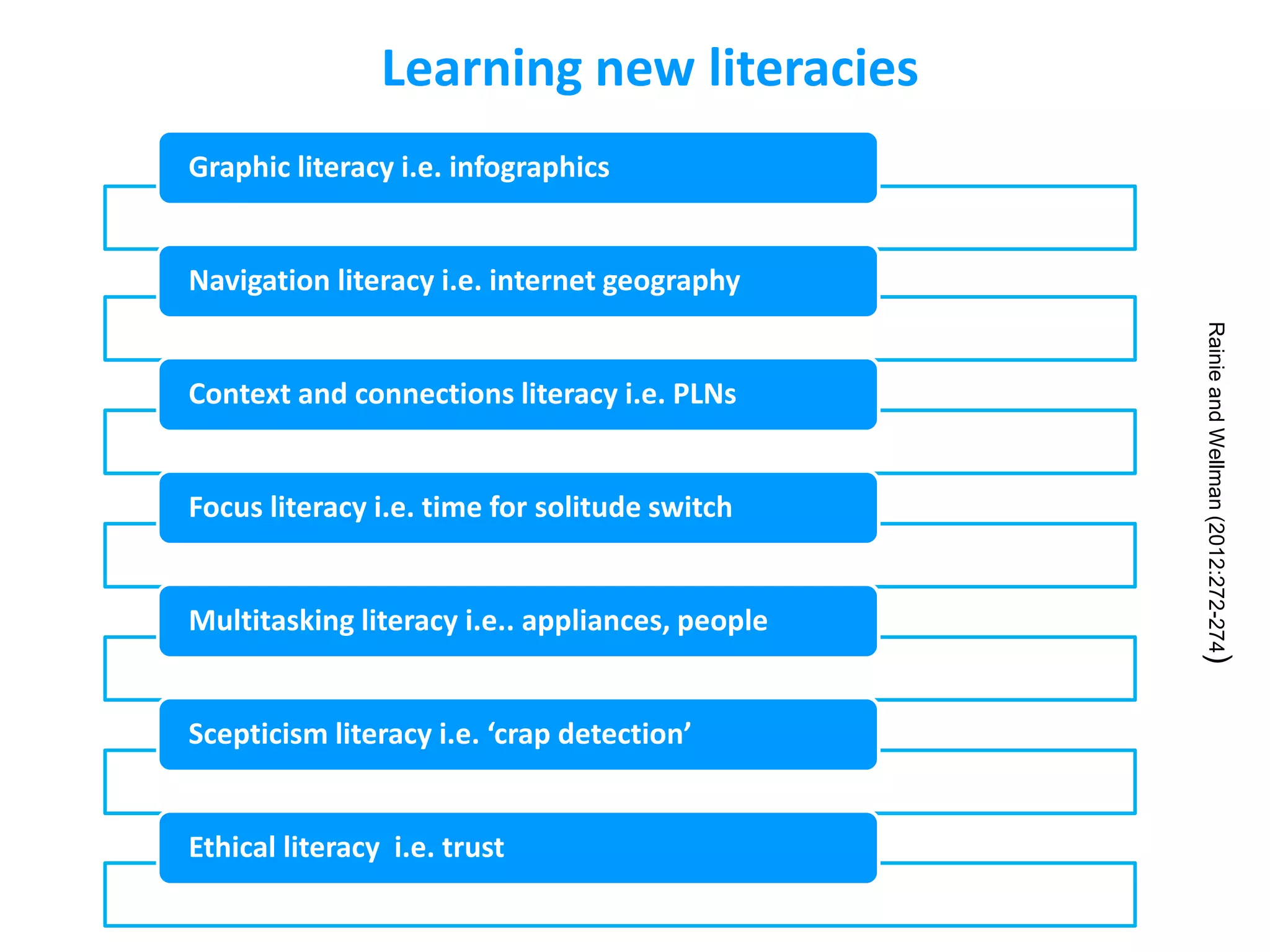 Learning new literacies

Graphic literacy i.e. infographics

Navigation literacy i.e. internet geography

Context and connections literacy i.e. PLNs

Focus literacy i.e. time for solitude switch

Multitasking literacy i.e.. appliances, people

Scepticism literacy i.e. ‘crap detection’

Ethical literacy  i.e. trust

Rainie and Wellman (2012:272-274)