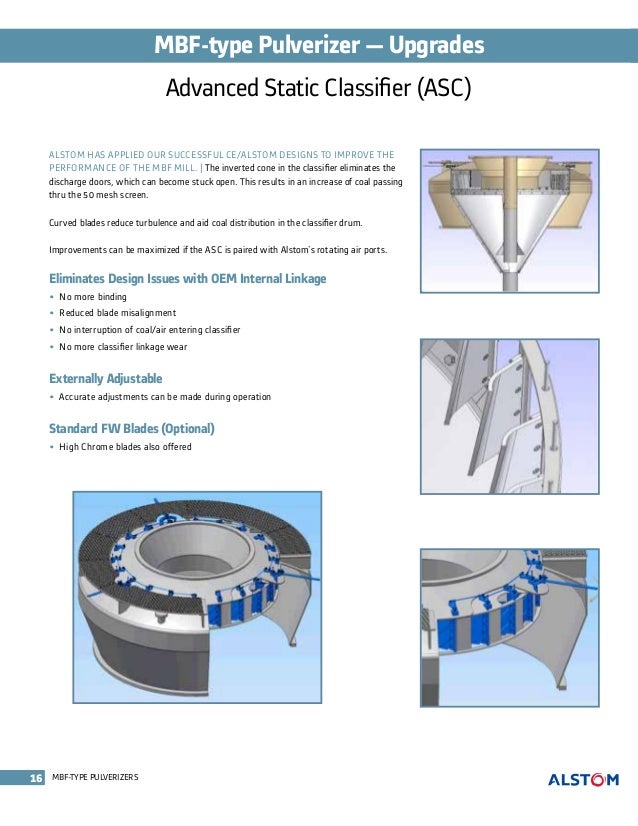 MBF-type Pulverizer — Upgrades

Advanced Static Classifier (ASC)

ALSTOM HAS APPLIED OUR SUCCESSFUL CE/ALSTOM DESIGNS TO IMPROVE THE PERFORMANCE OF THE MBF MILL. | The inverted cone in the classifier eliminates the discharge doors, which can become stuck open. This results in an increase of coal passing thru the 50 mesh screen.

Curved blades reduce turbulence and aid coal distribution in the classifier drum.

Improvements can be maximized if the ASC is paired with Alstom's rotating air ports.

Eliminates Design Issues with OEM Internal Linkage
• No more binding
• Reduced blade misalignment
• No interruption of coal/air entering classifier
• No more classifier linkage wear

Externally Adjustable
• Accurate adjustments can be made during operation

Standard FW Blades (Optional)
• High Chrome blades also offered

16 MBF-TYPE PULVERIZERS

ALSTOM