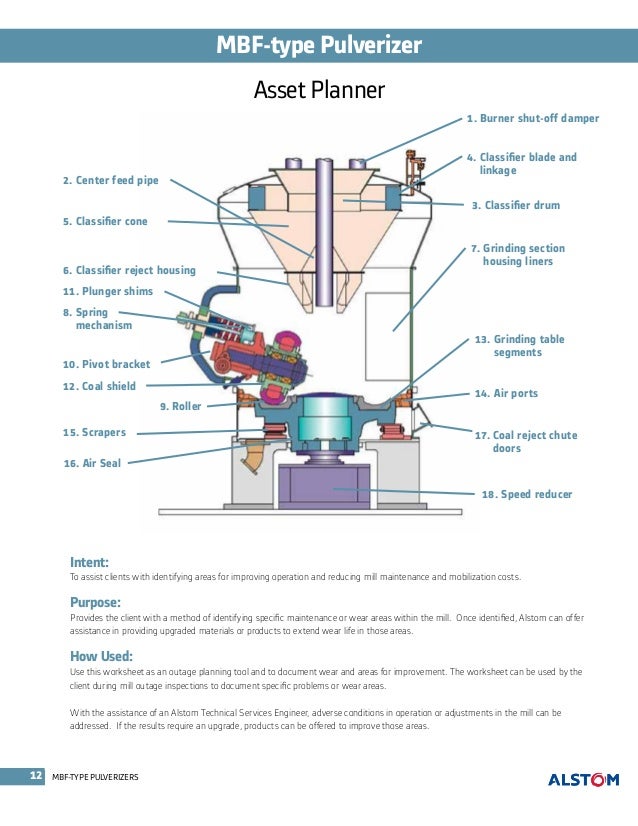 MBF-type Pulverizer

Asset Planner

1. Burner shut-off damper

4. Classifier blade and linkage

2. Center feed pipe

3. Classifier drum

5. Classifier cone

7. Grinding section housing liners

6. Classifier reject housing

11. Plunger shims

8. Spring mechanism

13. Grinding table segments

10. Pivot bracket

12. Coal shield

14. Air ports

9. Roller

15. Scrapers

17. Coal reject chute doors

16. Air Seal

18. Speed reducer

Intent:
To assist clients with identifying areas for improving operation and reducing mill maintenance and mobilization costs.

Purpose:
Provides the client with a method of identifying specific maintenance or wear areas within the mill. Once identified, Alstom can offer assistance in providing upgraded materials or products to extend wear life in those areas.

How Used:
Use this worksheet as an outage planning tool and to document wear and areas for improvement. The worksheet can be used by the client during mill outage inspections to document specific problems or wear areas.

With the assistance of an Alstom Technical Services Engineer, adverse conditions in operation or adjustments in the mill can be addressed. If the results require an upgrade, products can be offered to improve those areas.

12 MBF-TYPE PULVERIZERS

ALSTOM