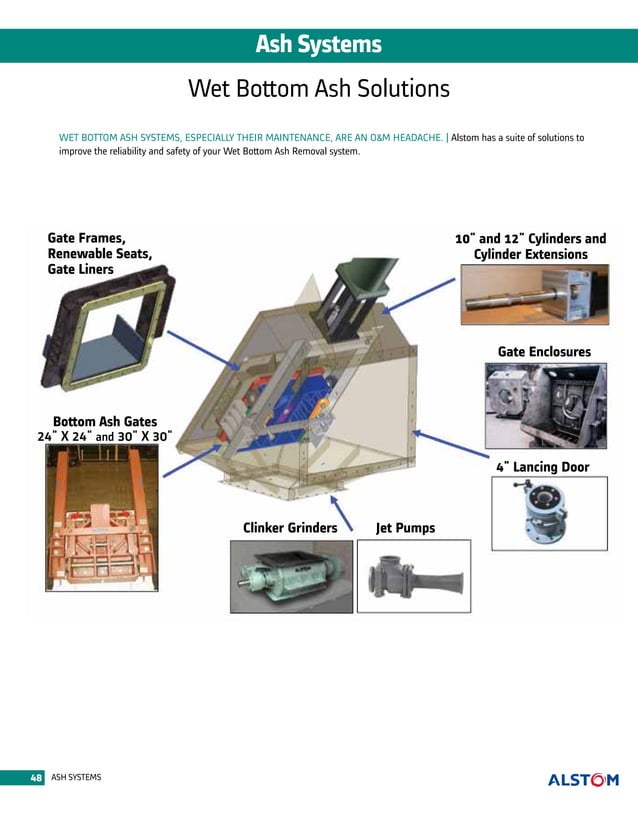 Ash Systems

Wet Bottom Ash Solutions

WET BOTTOM ASH SYSTEMS, ESPECIALLY THEIR MAINTENANCE, ARE AN O&M HEADACHE. | Alstom has a suite of solutions to improve the reliability and safety of your Wet Bottom Ash Removal system.

Gate Frames, Renewable Seats, Gate Liners

10" and 12" Cylinders and Cylinder Extensions

Gate Enclosures

Bottom Ash Gates
24" X 24" and 30" X 30"

4" Lancing Door

Clinker Grinders

Jet Pumps

48 ASH SYSTEMS

ALSTOM